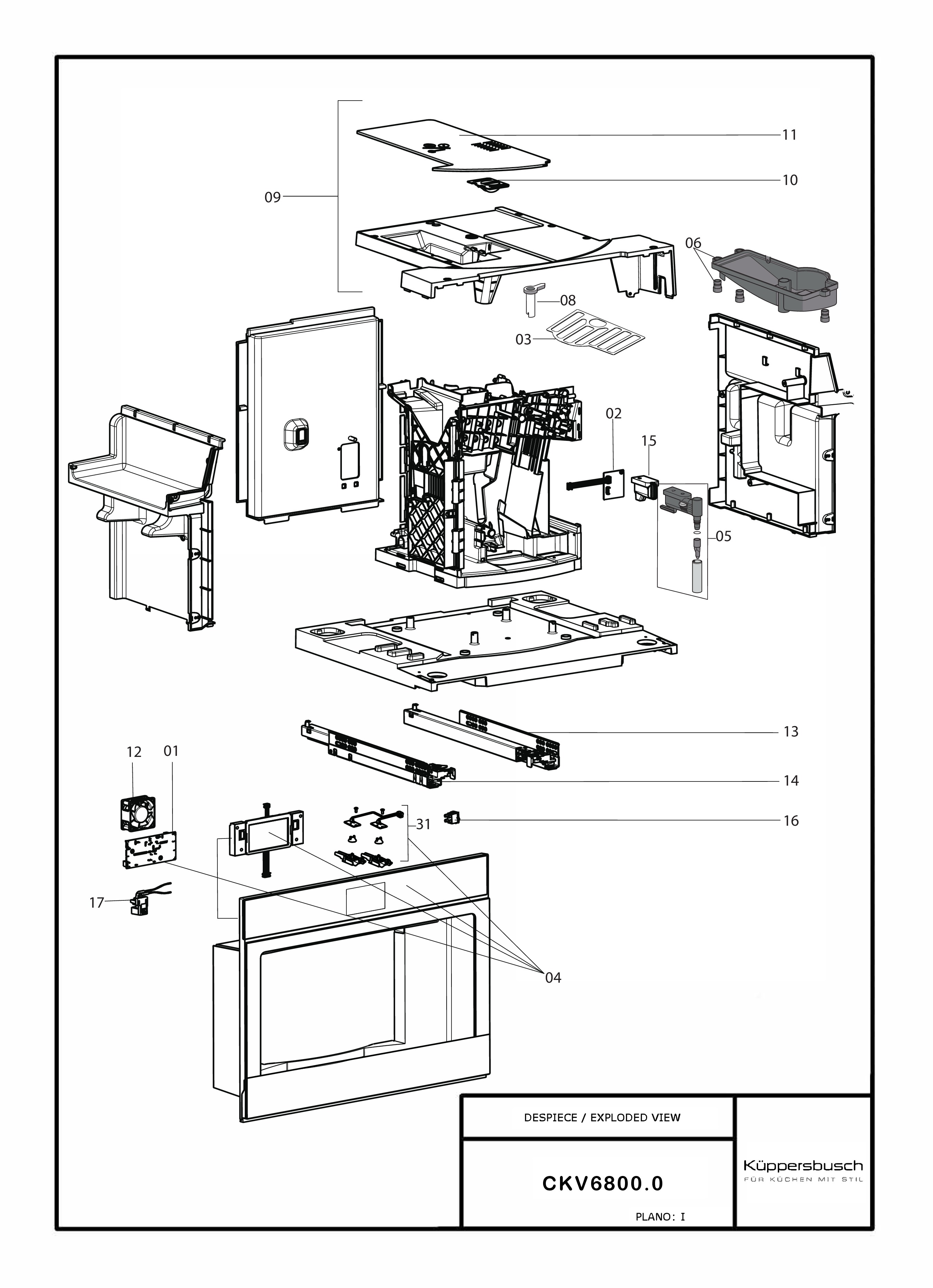 11
10
09
06
08
03
02
15
05
13
12
01
14
31
16
17
04

DESPIECE / EXPLODED VIEW

CKV6800.0

PLANO: I

Küppersbusch
FÜR KÜCHEN MIT STIL