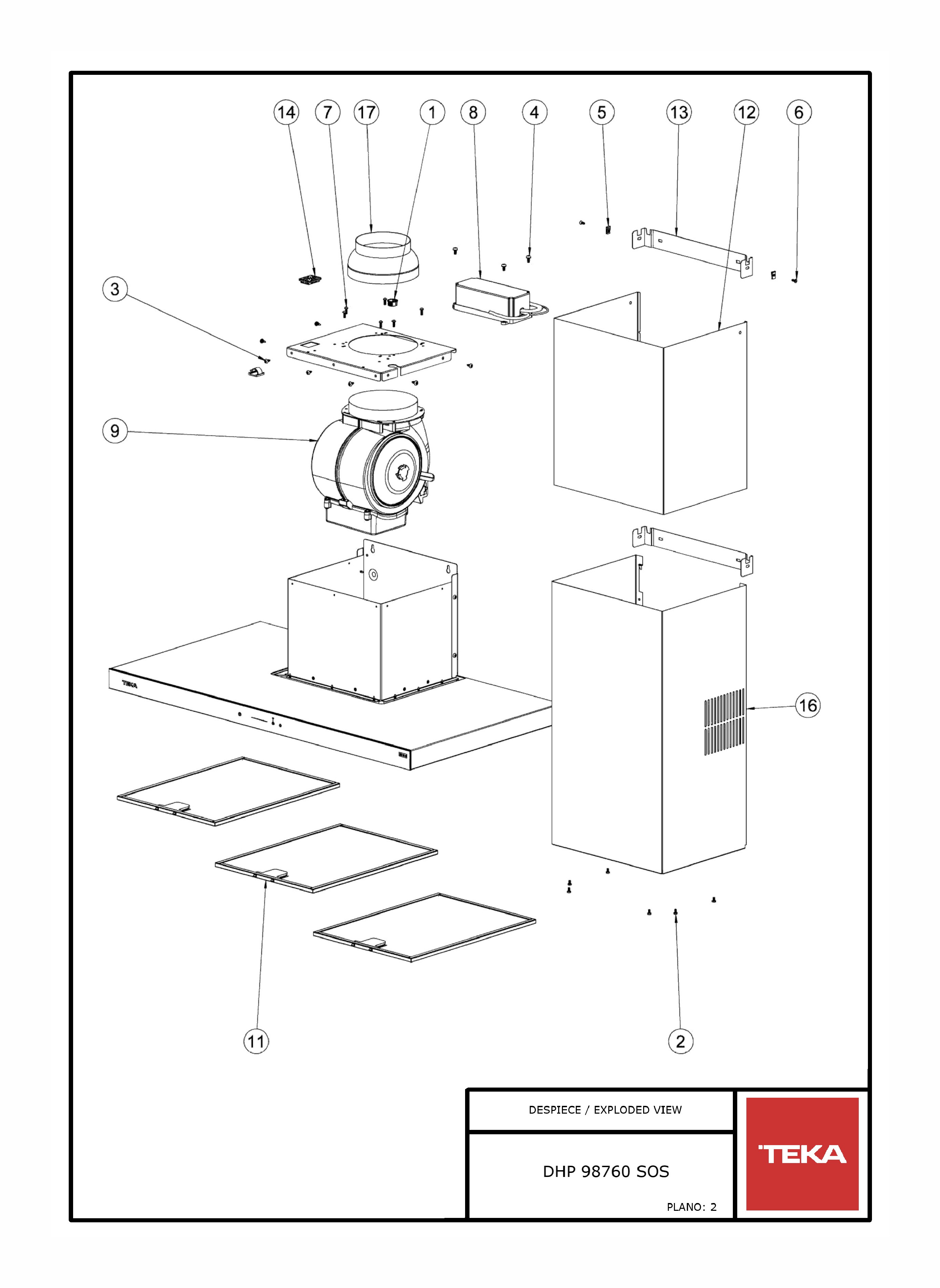 14 7 17 1 8 4 5 13 12 6

3

9

TEKA

16

11

2

DESPIECE / EXPLODED VIEW

DHP 98760 SOS

PLANO: 2

TEKA