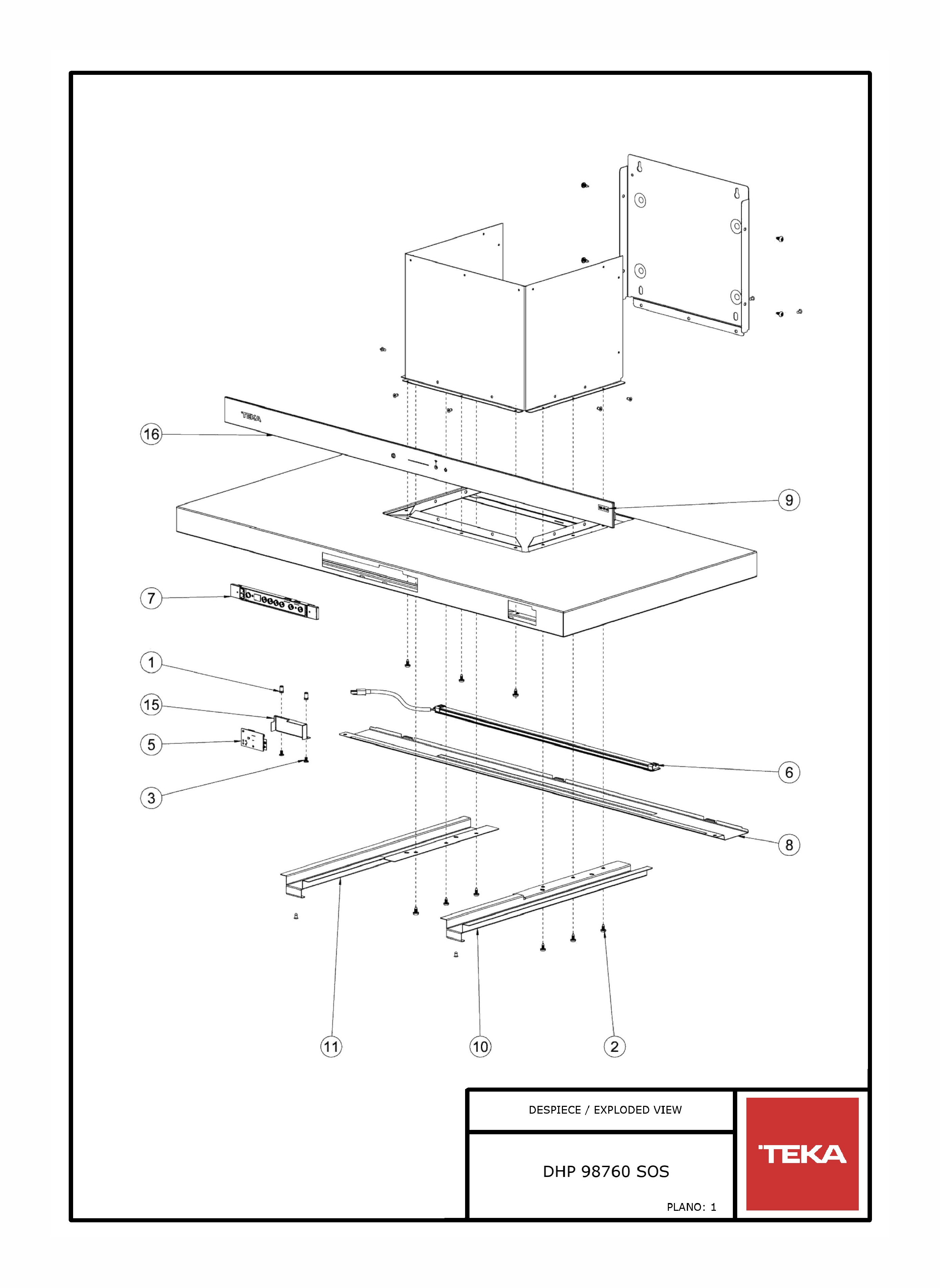 TEKA

16

9

7

1

15

5

3

6

8

11

10

2

DESPIECE / EXPLODED VIEW

DHP 98760 SOS

PLANO: 1

TEKA