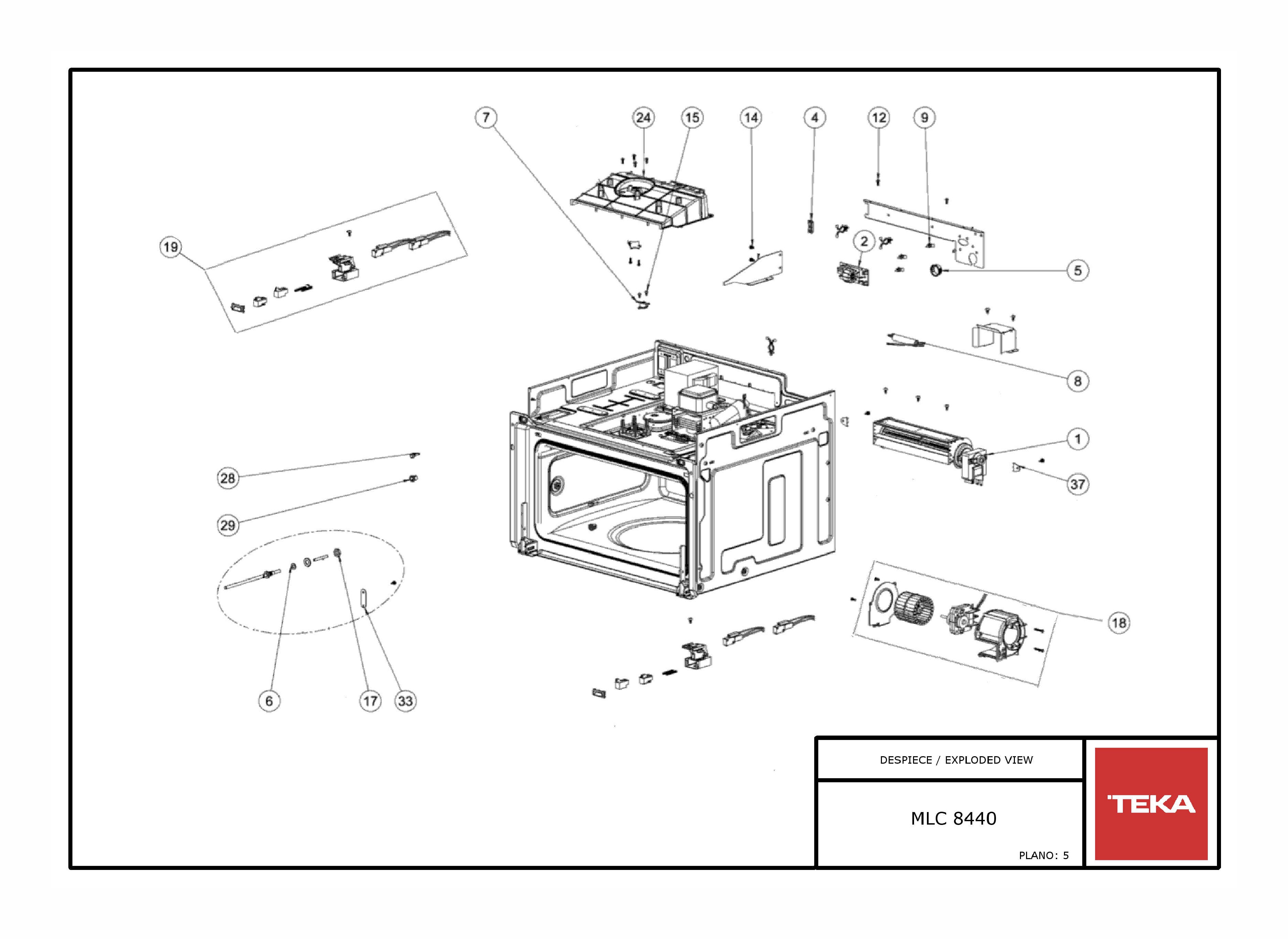 7
24
15
14
4
12
9
19
2
5
8
1
37
28
29
18
6
17
33

DESPIECE / EXPLODED VIEW

MLC 8440

PLANO: 5

TEKA