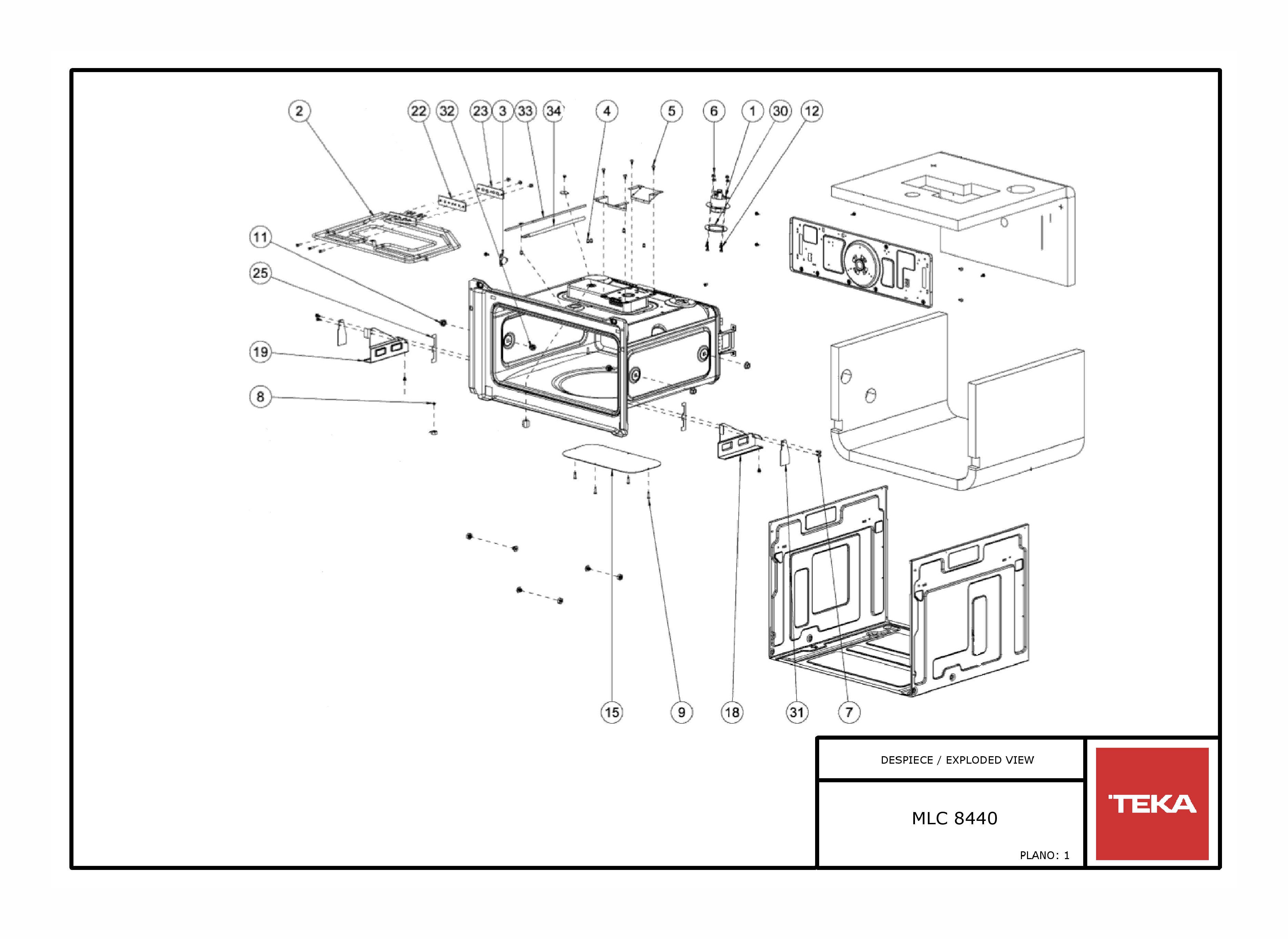 2
22
32
23
3
33
34
4
5
6
1
30
12
11
25
19
8
15
9
18
31
7

DESPIECE / EXPLODED VIEW

MLC 8440

PLANO: 1

TEKA