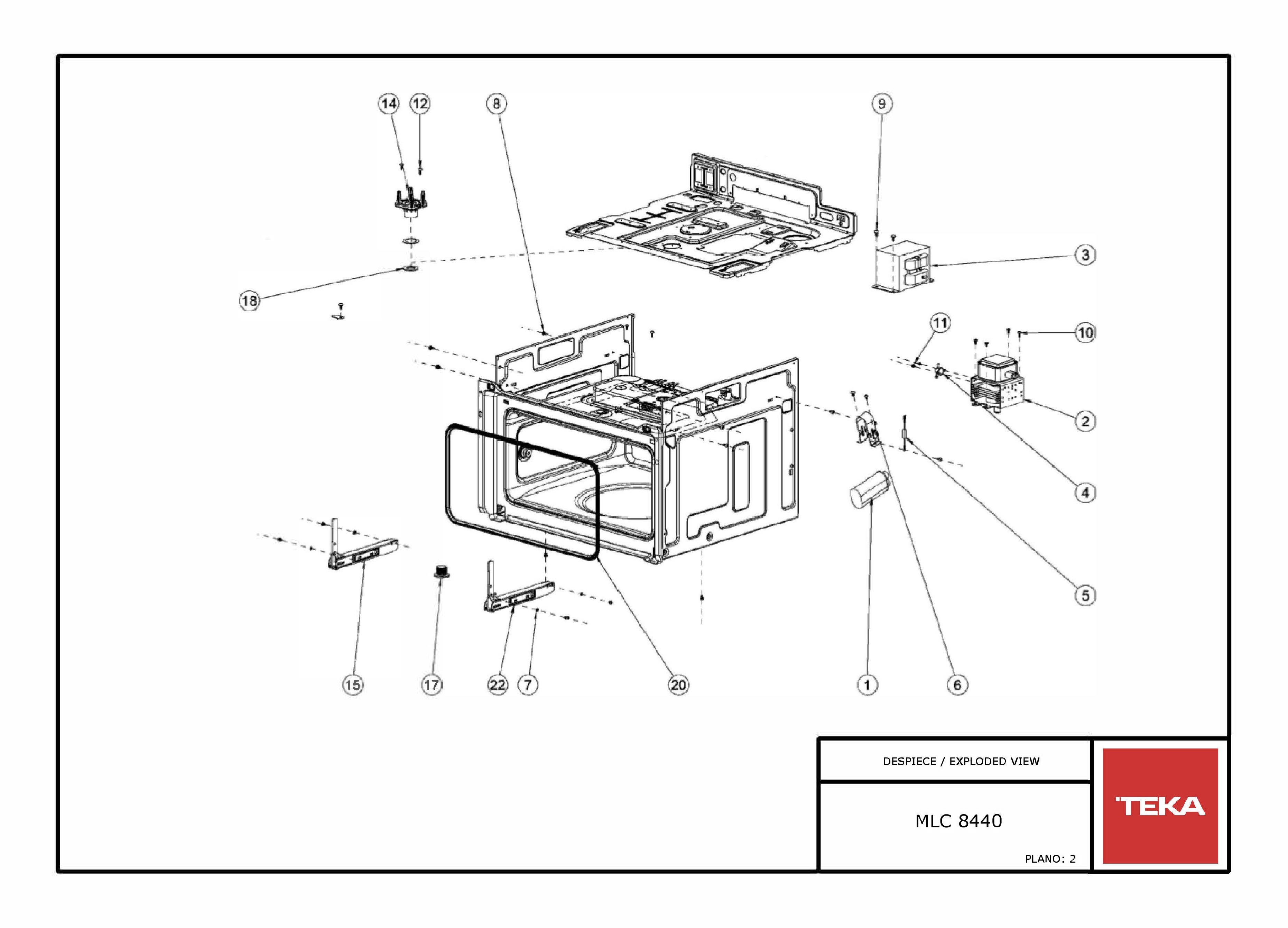 14 12 8 9

3

18

11 10

2

4

5

15 17 22 7 20 1 6

DESPIECE / EXPLODED VIEW

MLC 8440

PLANO: 2

TEKA