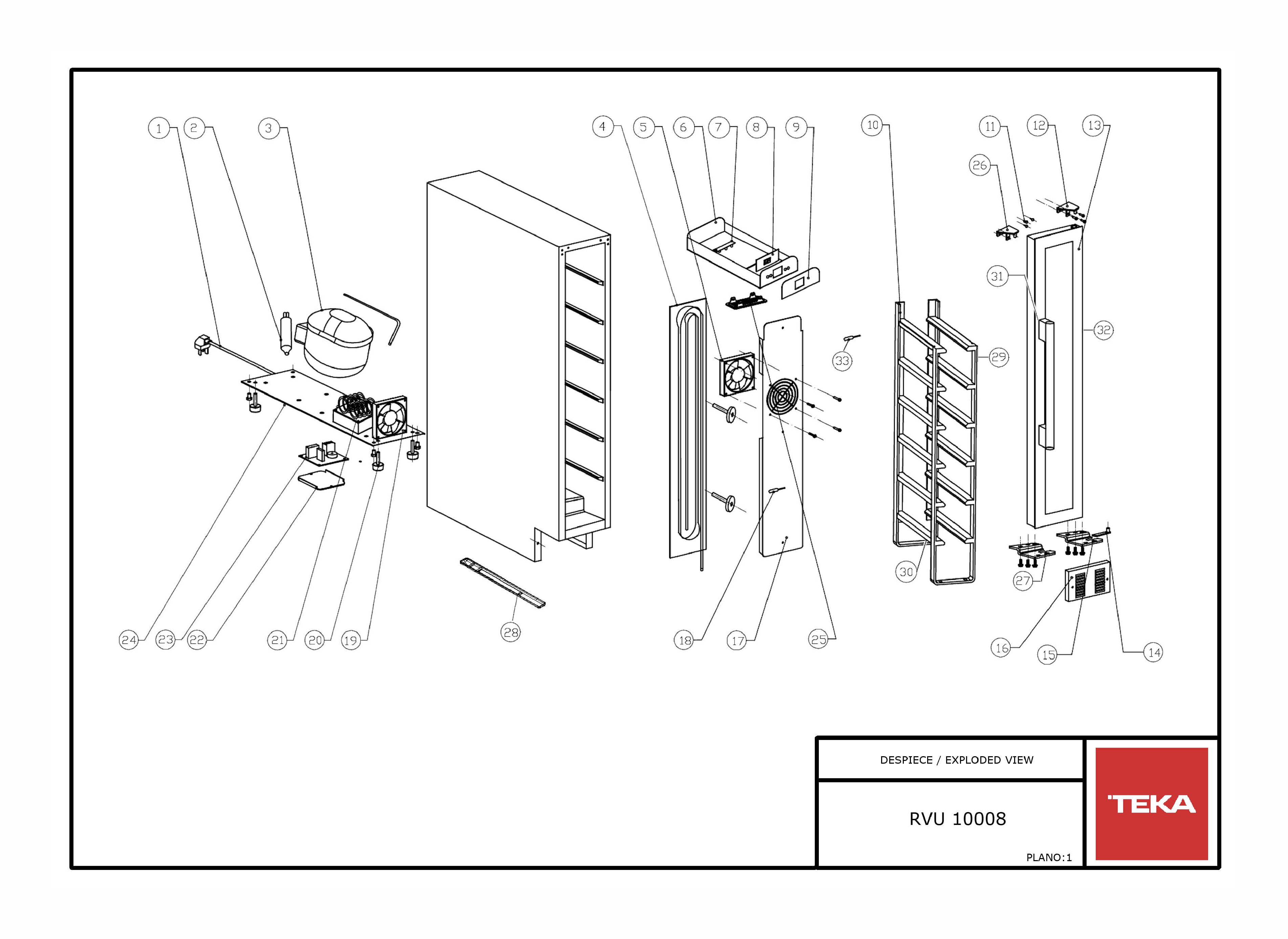 1 2 3 4 5 6 7 8 9 10 11 12 13

26

31

32

33

29

30

27

28

24 23 22 21 20 19

18 17 25

16 15 14

DESPIECE / EXPLODED VIEW

RVU 10008

PLANO:1

TEKA