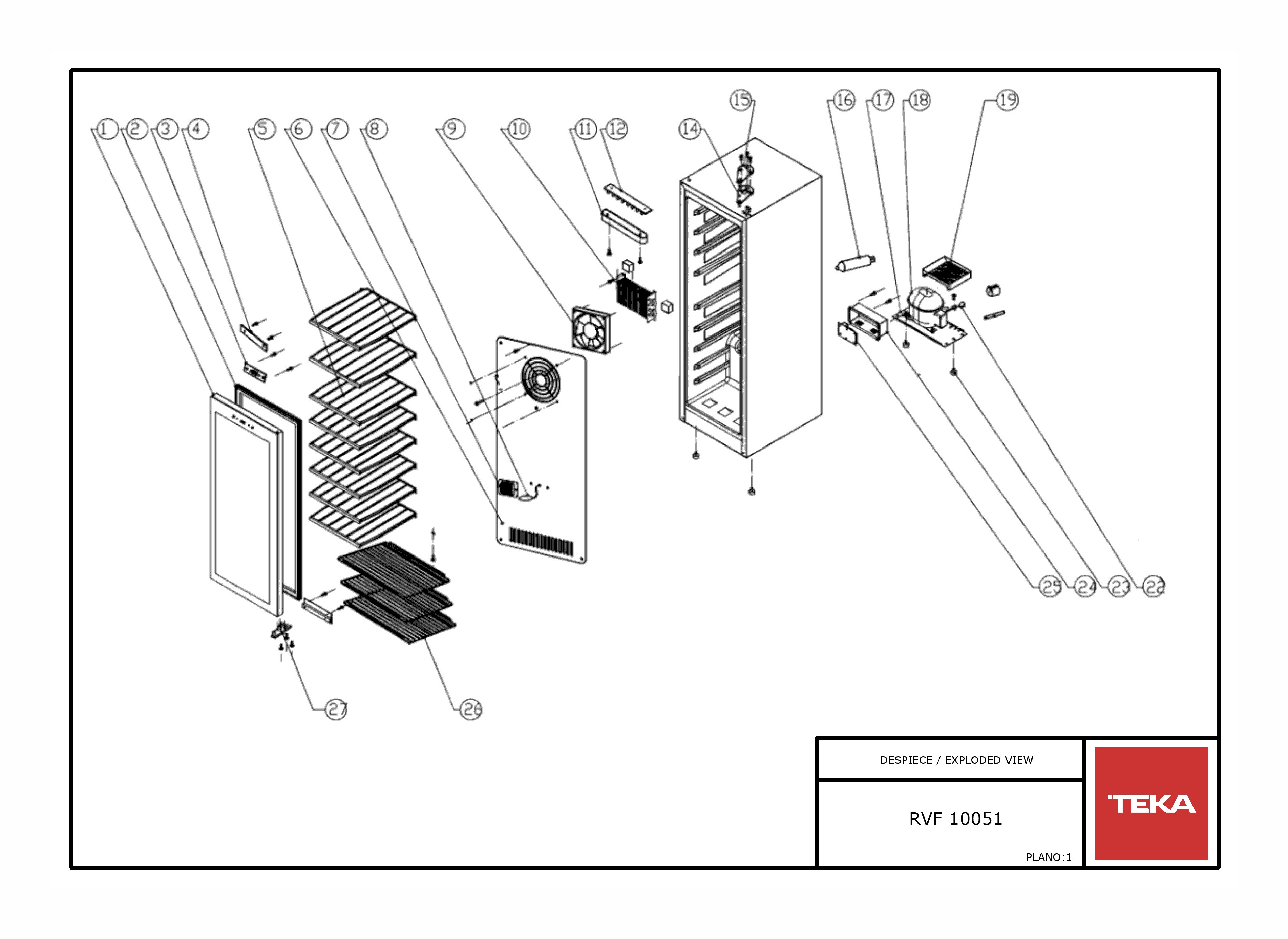 1 2 3 4 5 6 7 8 9 10 11 12 14 15 16 17 18 19

25 24 23 22

27 26

DESPIECE / EXPLODED VIEW

RVF 10051

PLANO:1

TEKA