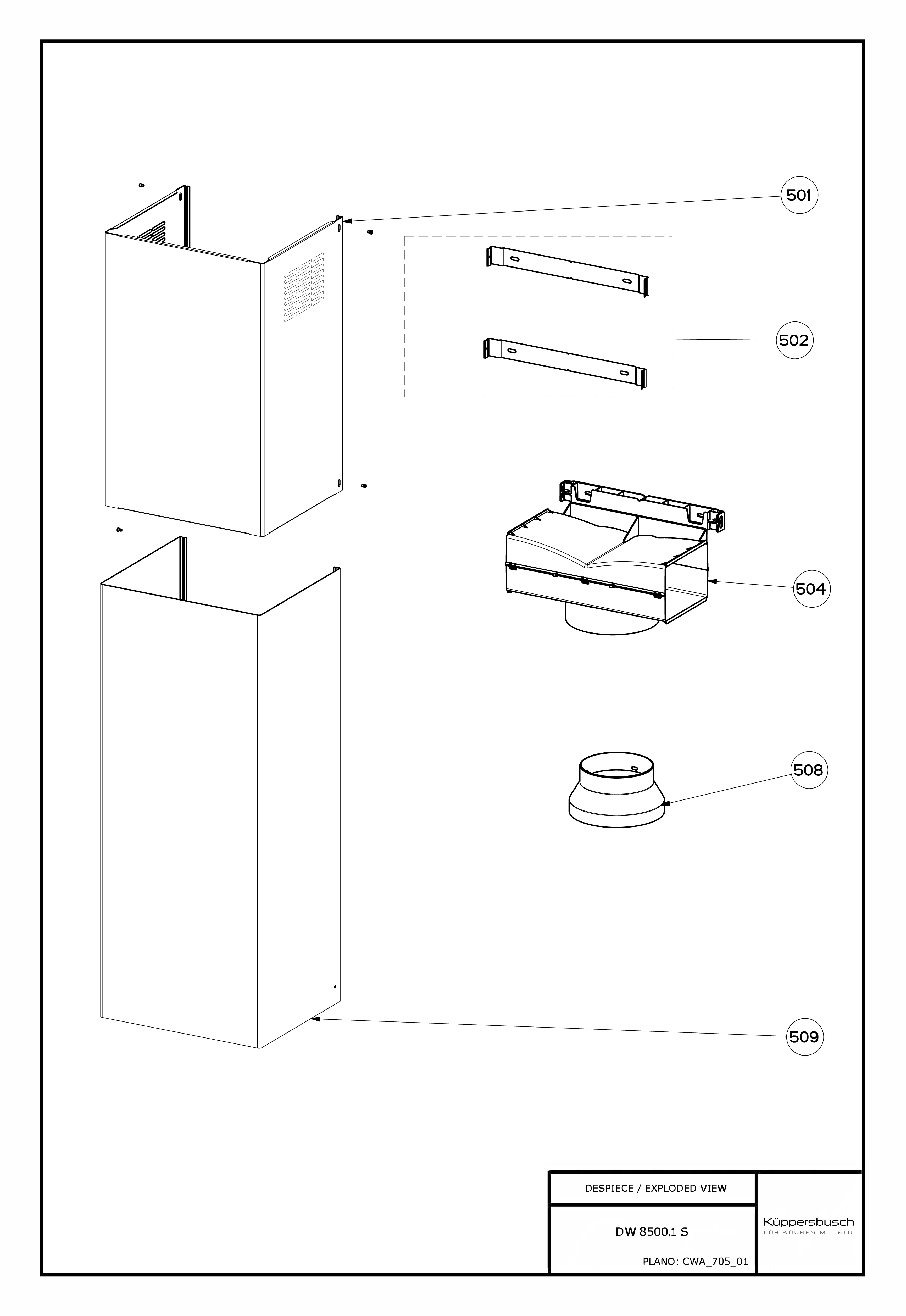 501

502

504

508

509

DESPIECE / EXPLODED VIEW

DW 8500.1 S

PLANO: CWA_705_01

Küppersbusch
FÜR KÜCHEN MIT STIL