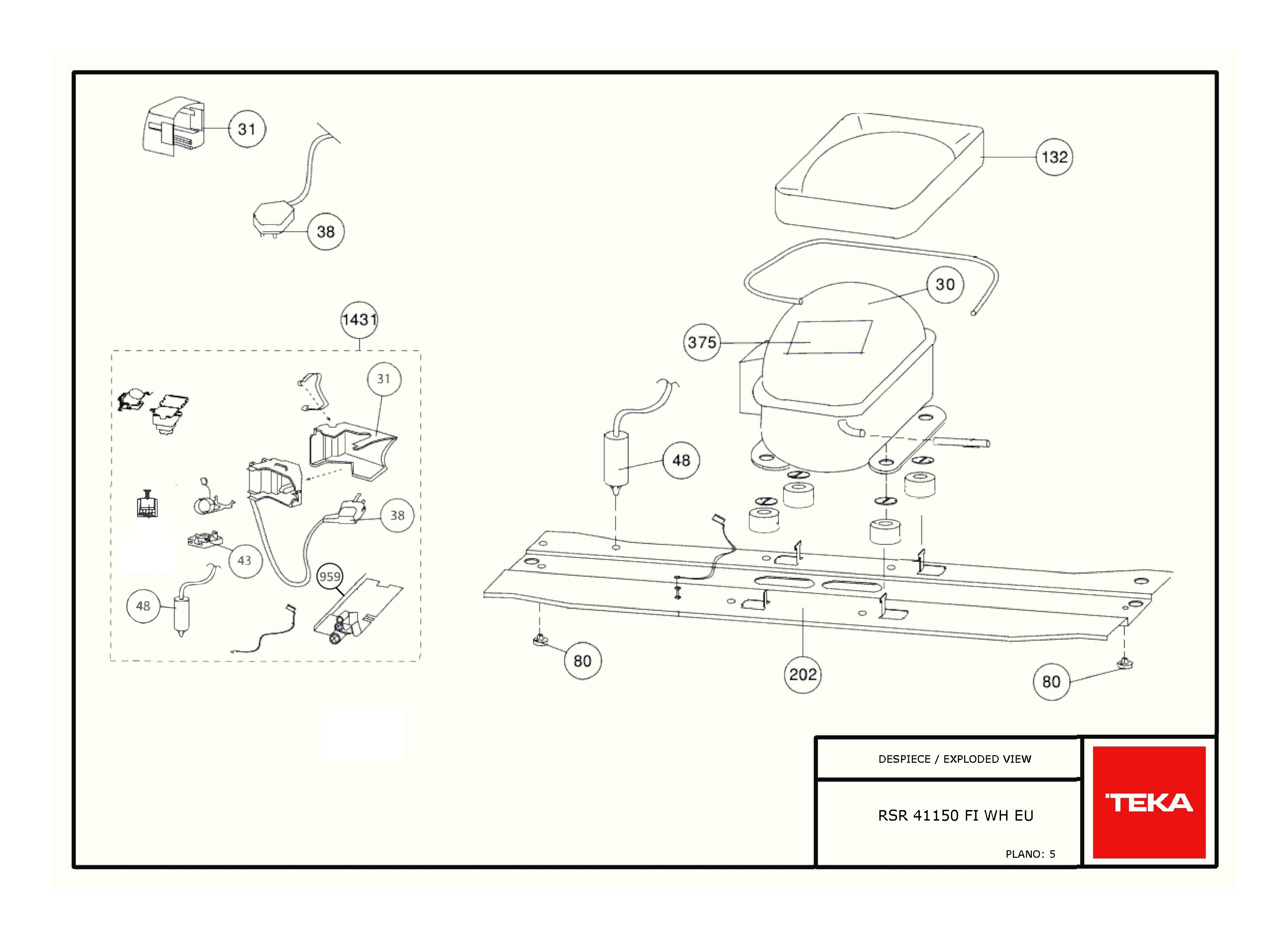 31

38

132

30

375

1431

31

38

43

959

48

48

80

202

80

DESPIECE / EXPLODED VIEW

RSR 41150 FI WH EU

PLANO: 5

TEKA