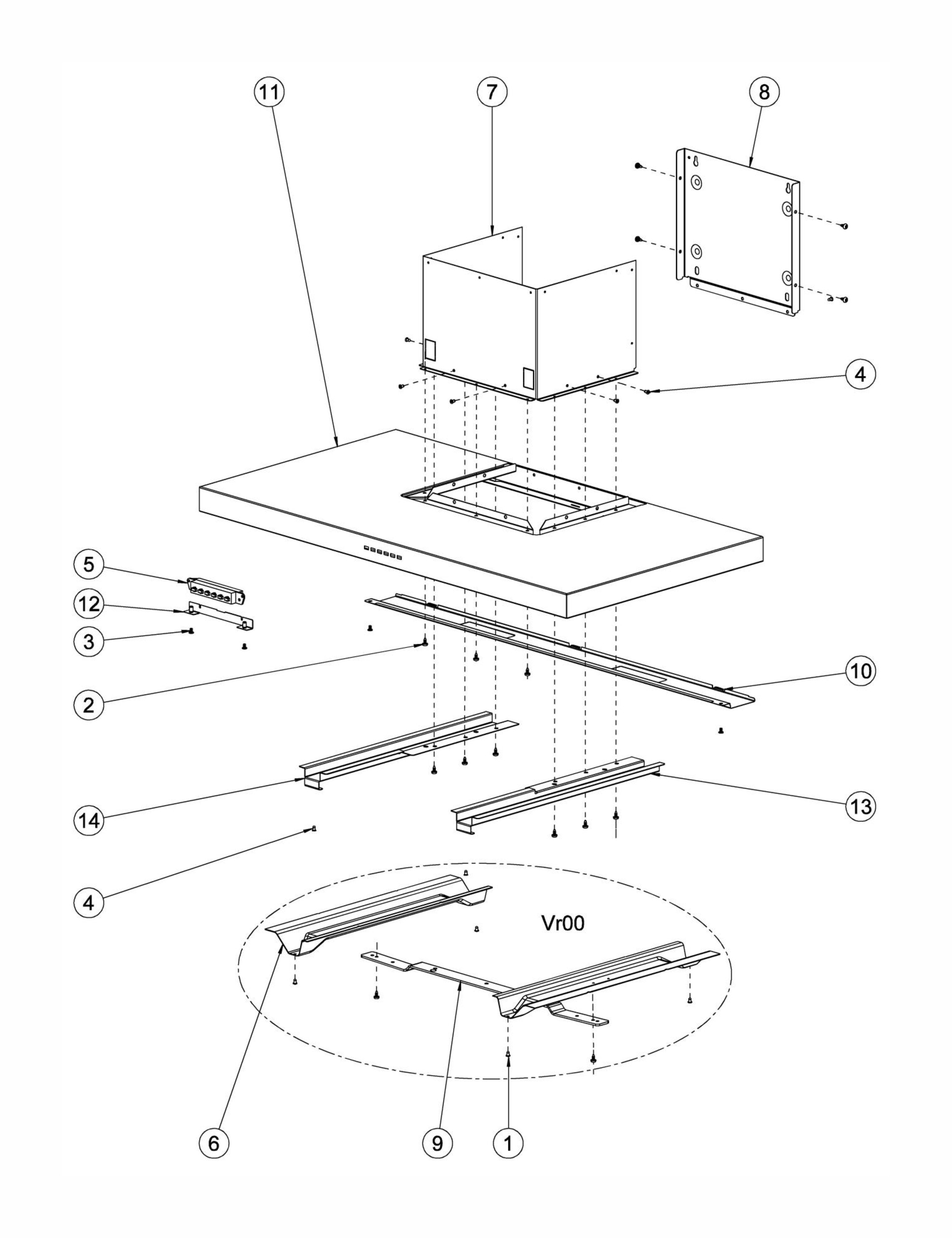 11
7
8
4
5
12
3
2
10
14
13
4
Vr00
6
9
1