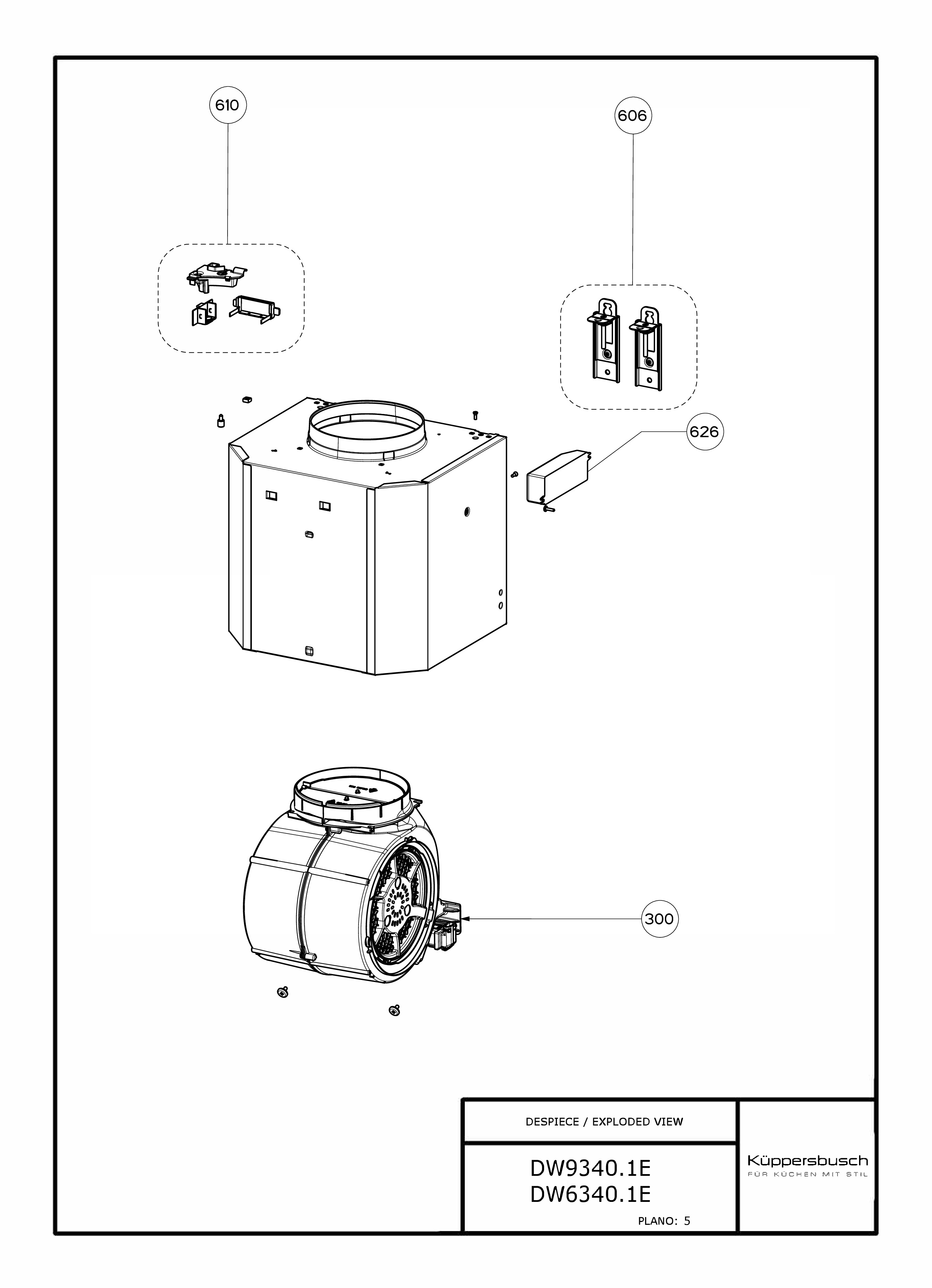 610

606

626

300

DESPIECE / EXPLODED VIEW

DW9340.1E
DW6340.1E

PLANO: 5

Küppersbusch
FÜR KÜCHEN MIT STIL