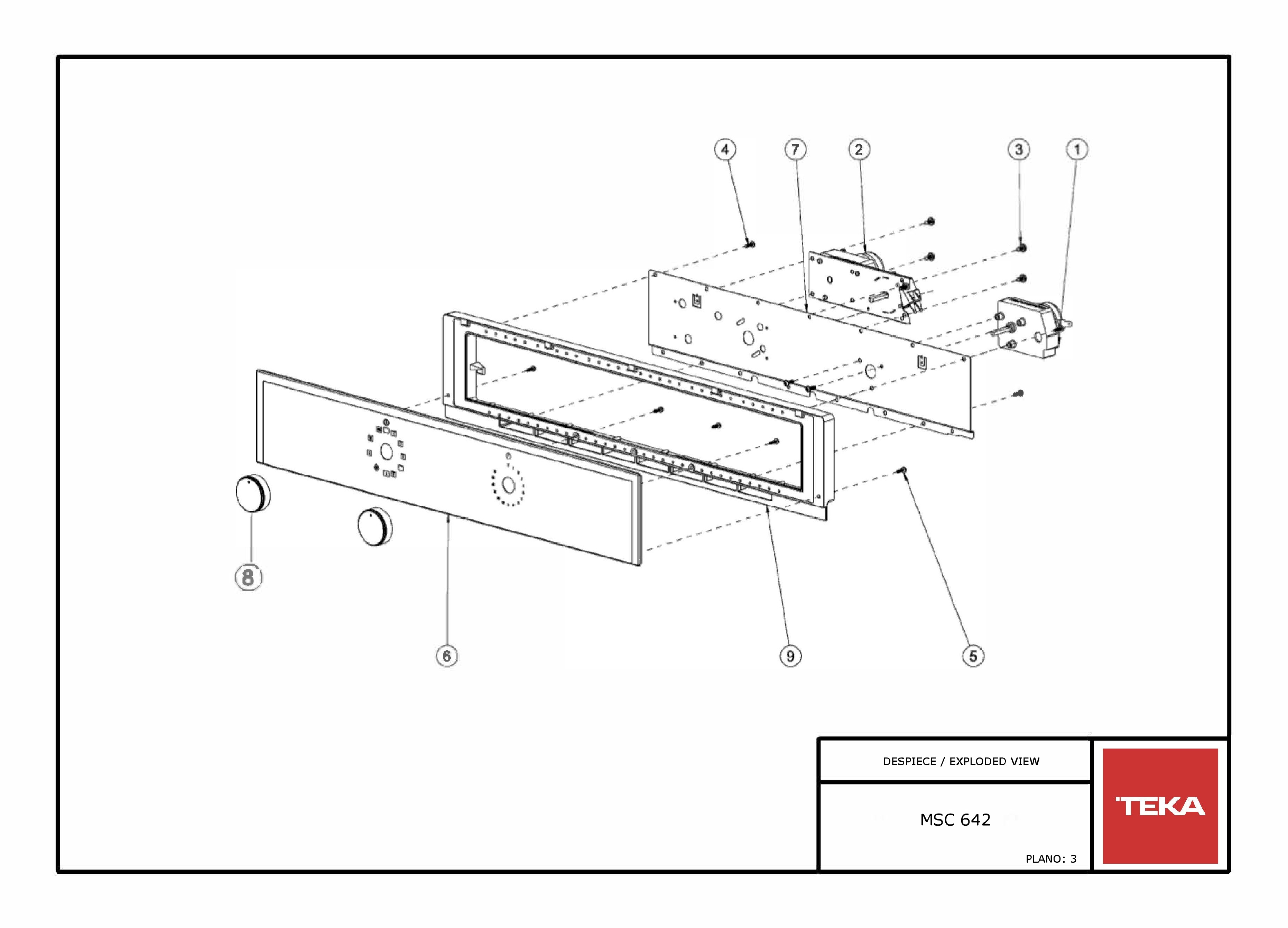 4 7 2 3 1

8

6 9 5

DESPIECE / EXPLODED VIEW

MSC 642

PLANO: 3

TEKA