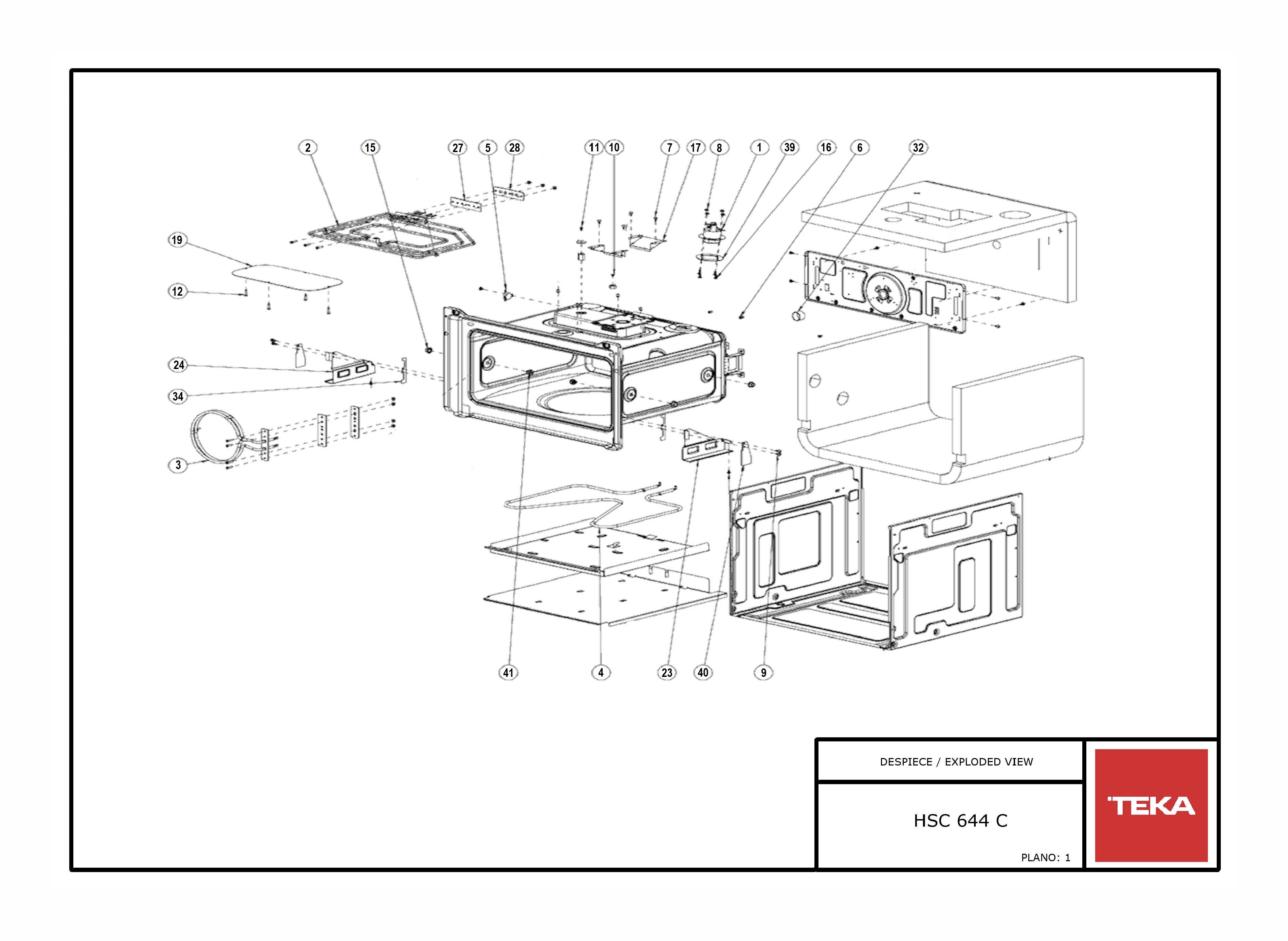 2 15 27 5 28 11 10 7 17 8 1 39 16 6 32

19

12

24

34

3

41 4 23 40 9

DESPIECE / EXPLODED VIEW

HSC 644 C

PLANO: 1

TEKA