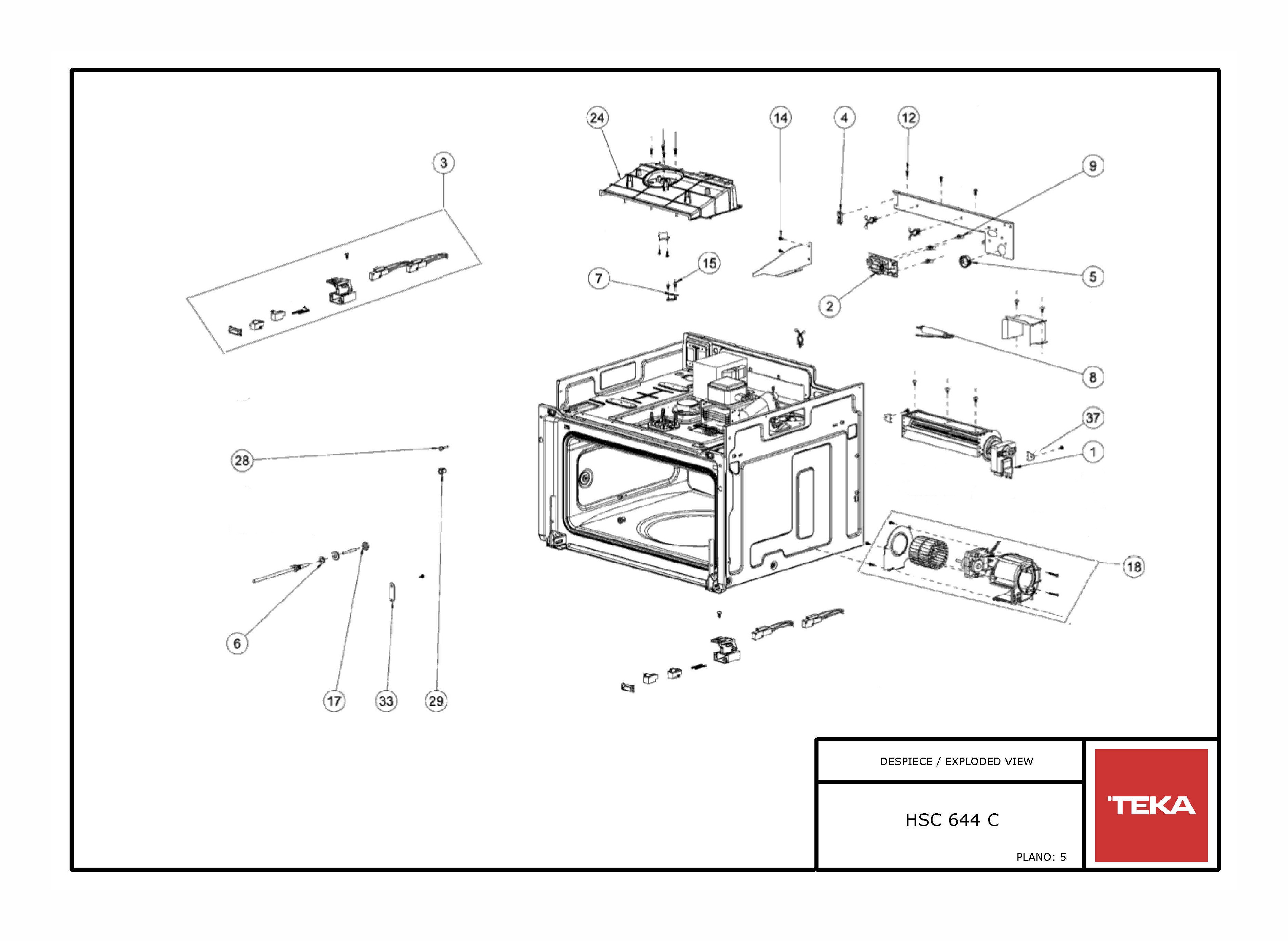 24
14
4
12
3
9
15
7
5
2
8
37
1
28
18
6
17
33
29

DESPIECE / EXPLODED VIEW

HSC 644 C

PLANO: 5

TEKA