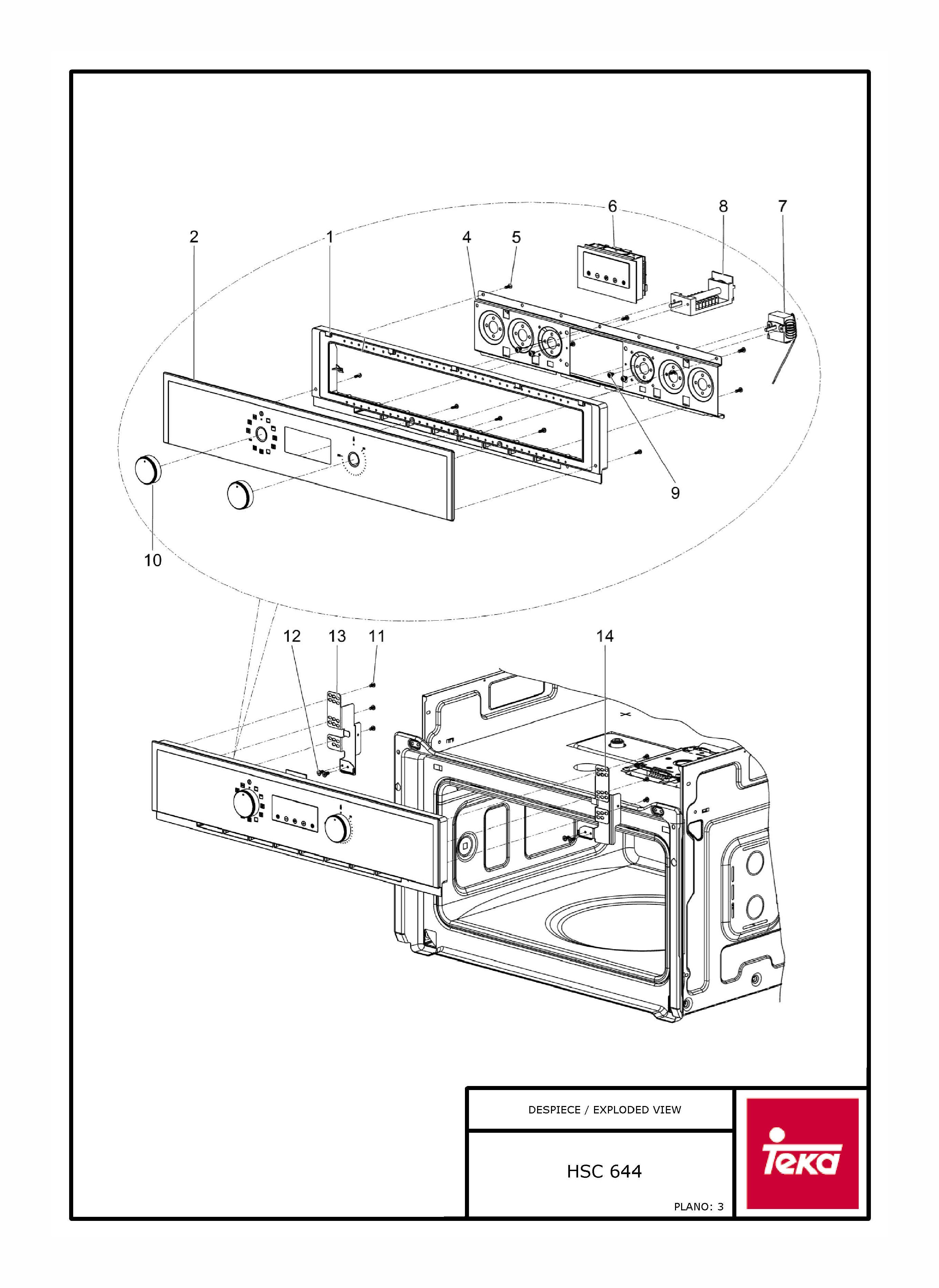 6 8 7
2 1 4 5
9
10
12 13 11 14

DESPIECE / EXPLODED VIEW

HSC 644

PLANO: 3

Teka