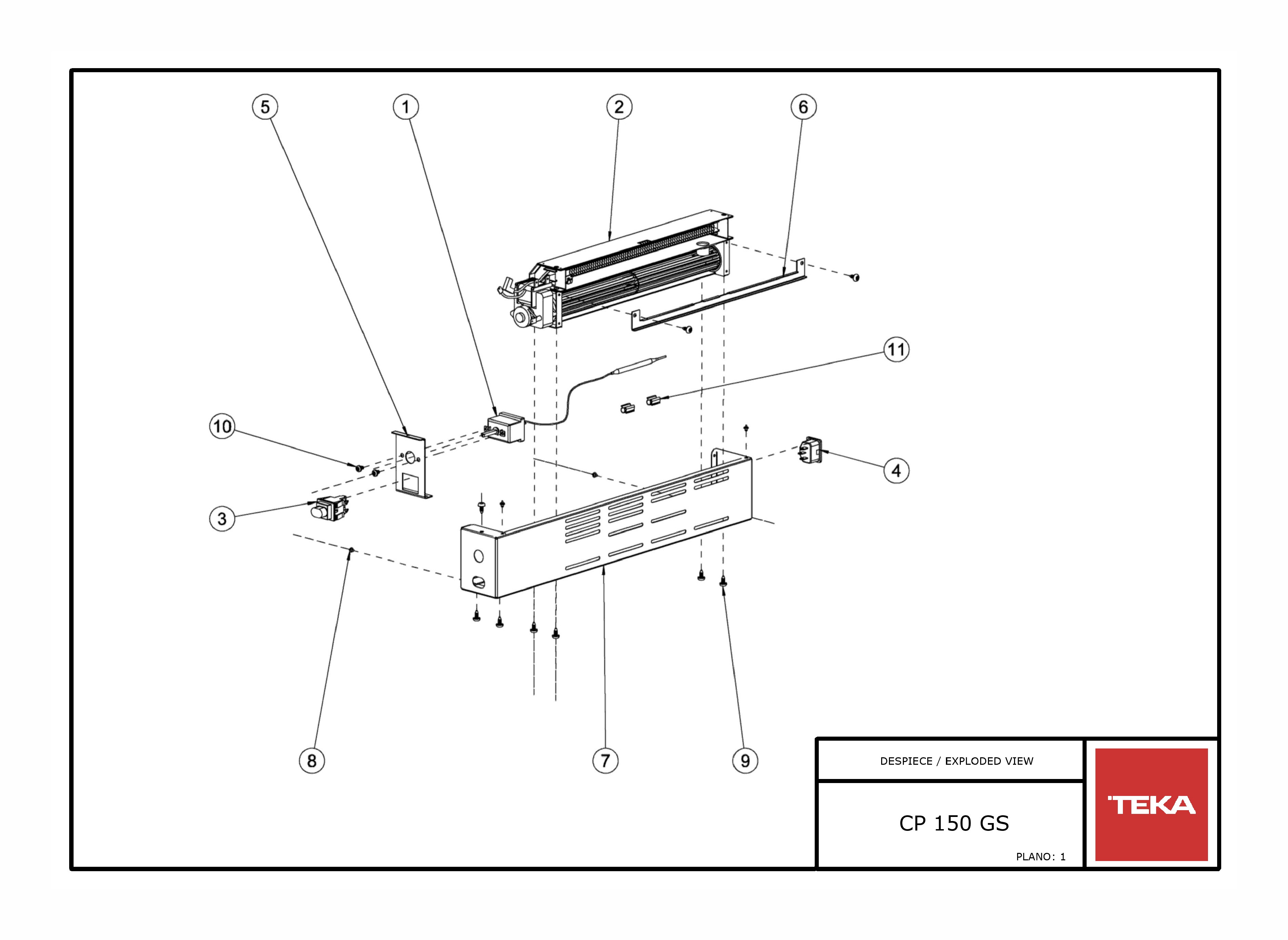 5
1
2
6
11
10
4
3
8
7
9

DESPIECE / EXPLODED VIEW

CP 150 GS

PLANO: 1

TEKA