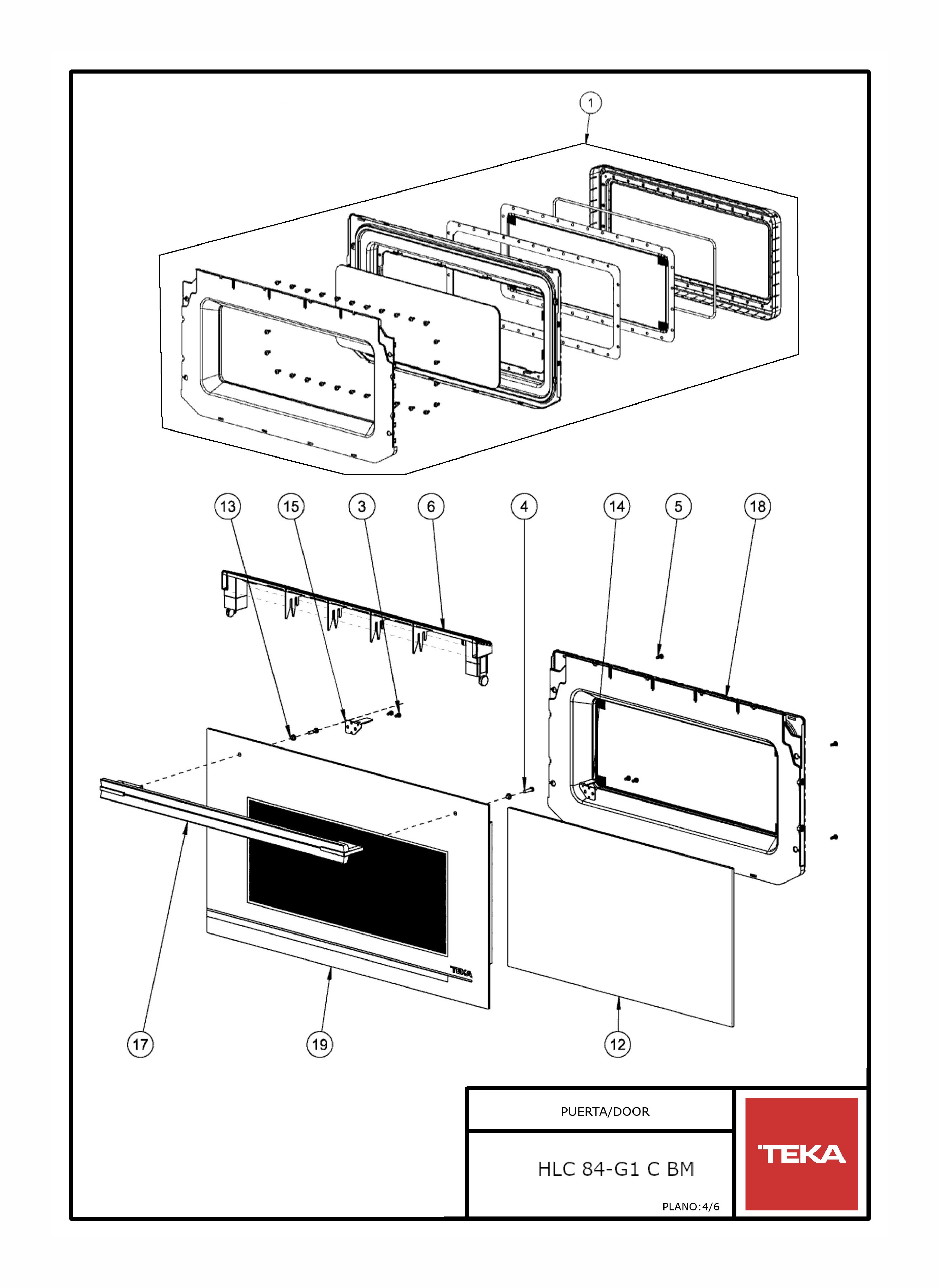 1

13 15 3 6 4 14 5 18

TEKA

17 19 12

PUERTA/DOOR

HLC 84-G1 C BM

PLANO:4/6

TEKA