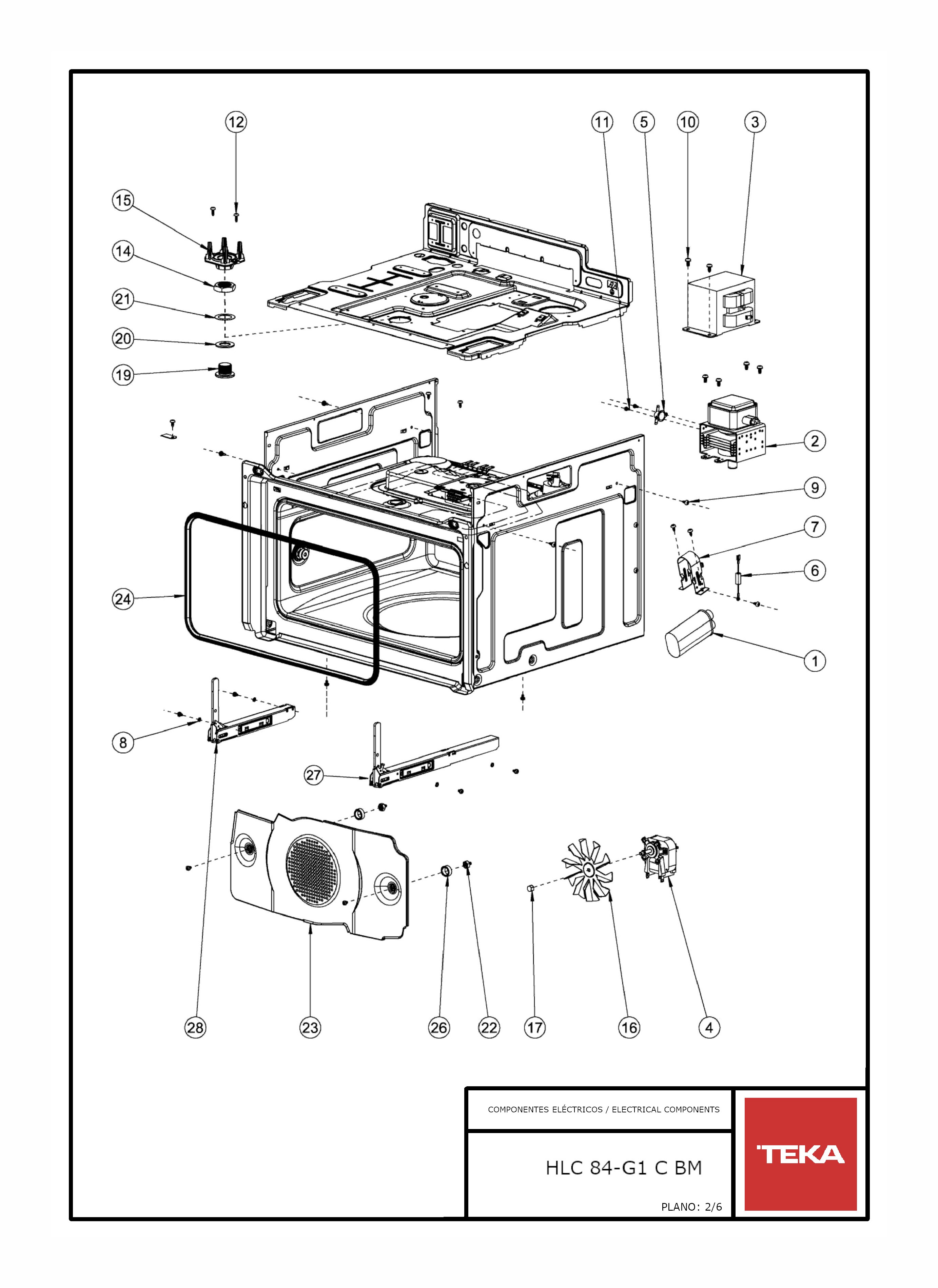 12
11
5
10
3
15
14
21
20
19
2
9
7
6
24
1
8
27
28
23
26
22
17
16
4

COMPONENTES ELÉCTRICOS / ELECTRICAL COMPONENTS

HLC 84-G1 C BM

PLANO: 2/6

TEKA