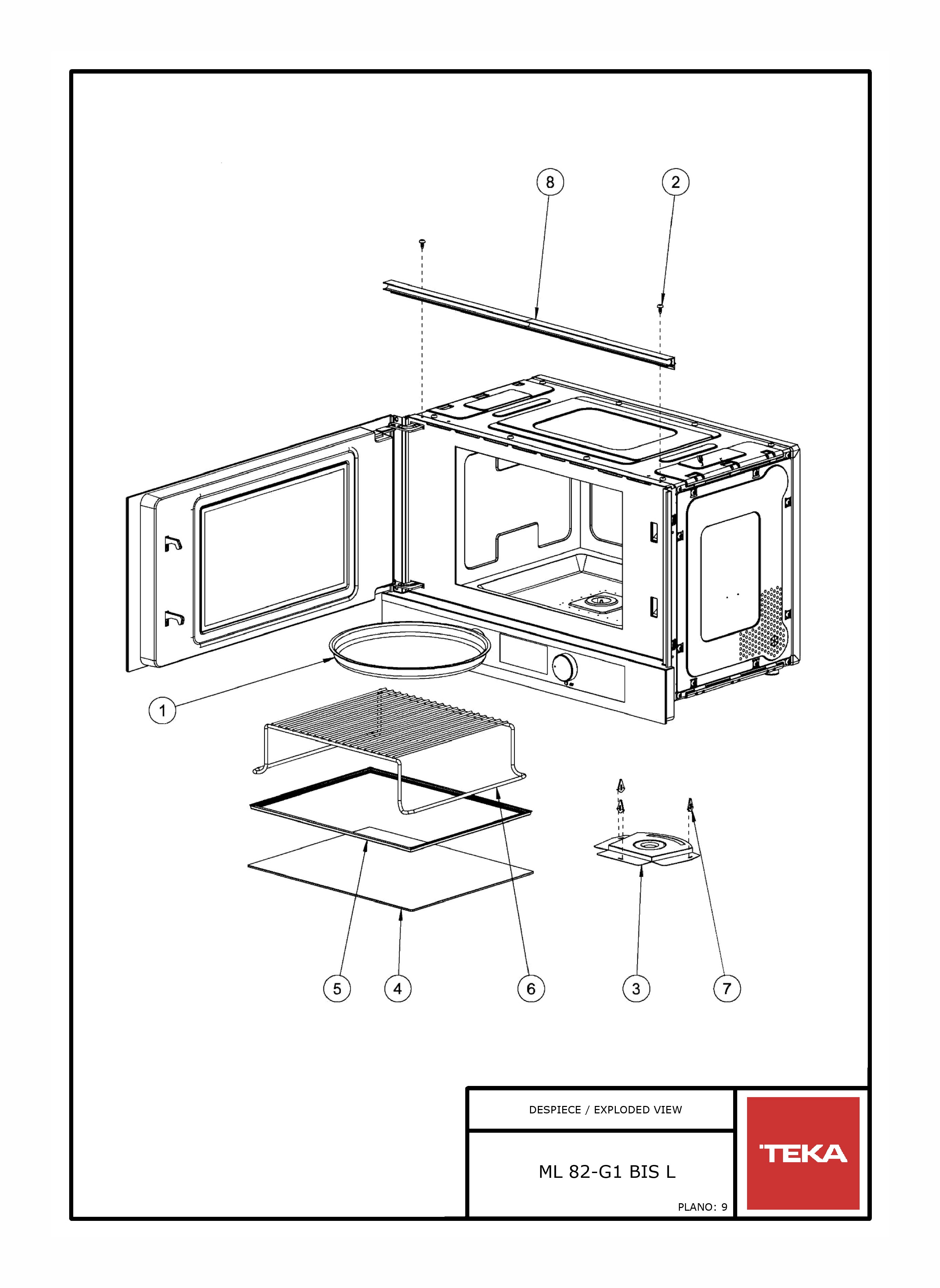 8
2
1
5
4
6
3
7

DESPIECE / EXPLODED VIEW

ML 82-G1 BIS L

PLANO: 9

TEKA