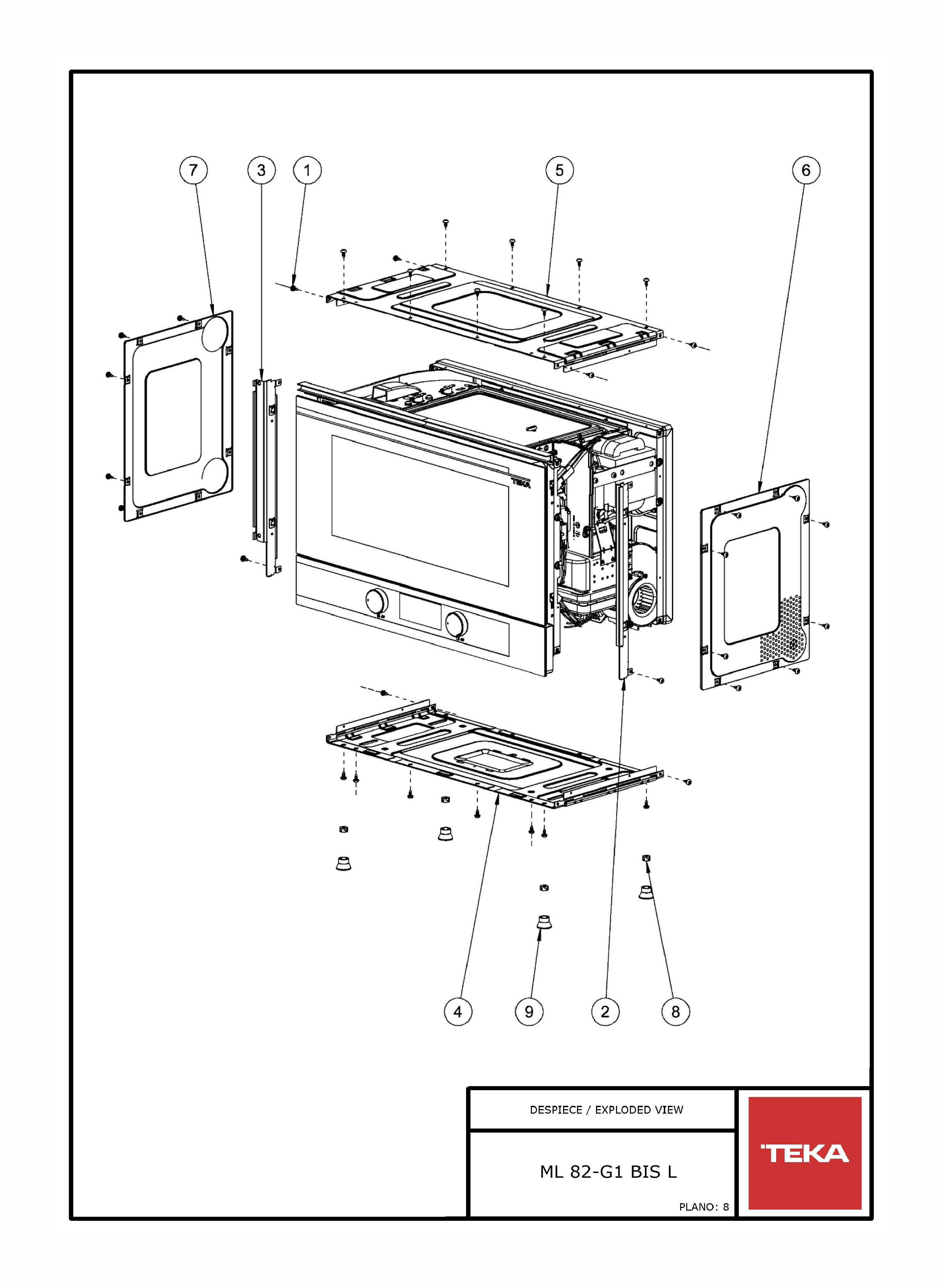 7 3 1 5 6

TEKA

4 9 2 8

DESPIECE / EXPLODED VIEW

ML 82-G1 BIS L

PLANO: 8

TEKA