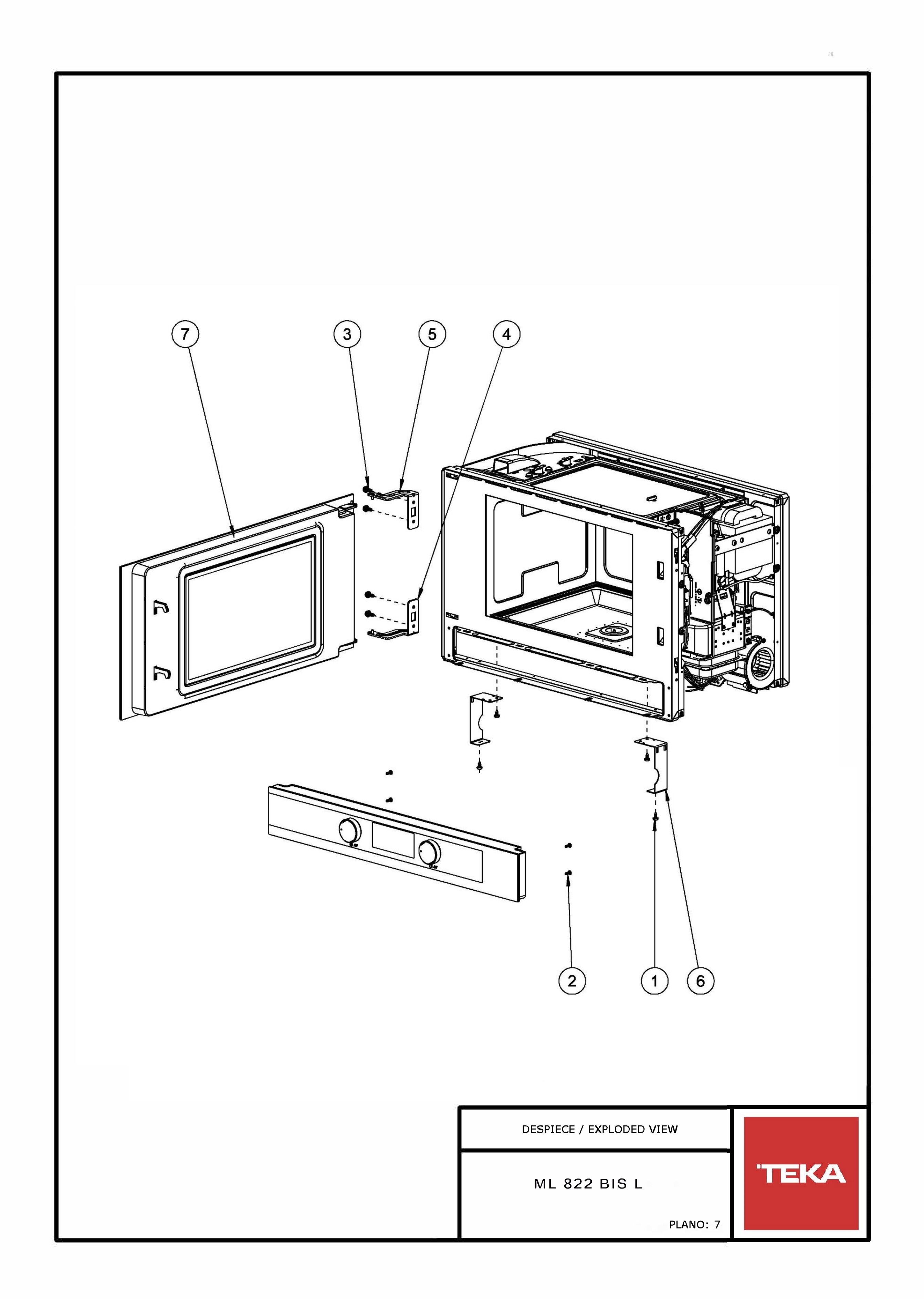 7
3
5
4
2
1
6

DESPIECE / EXPLODED VIEW

ML 822 BIS L

PLANO: 7

TEKA