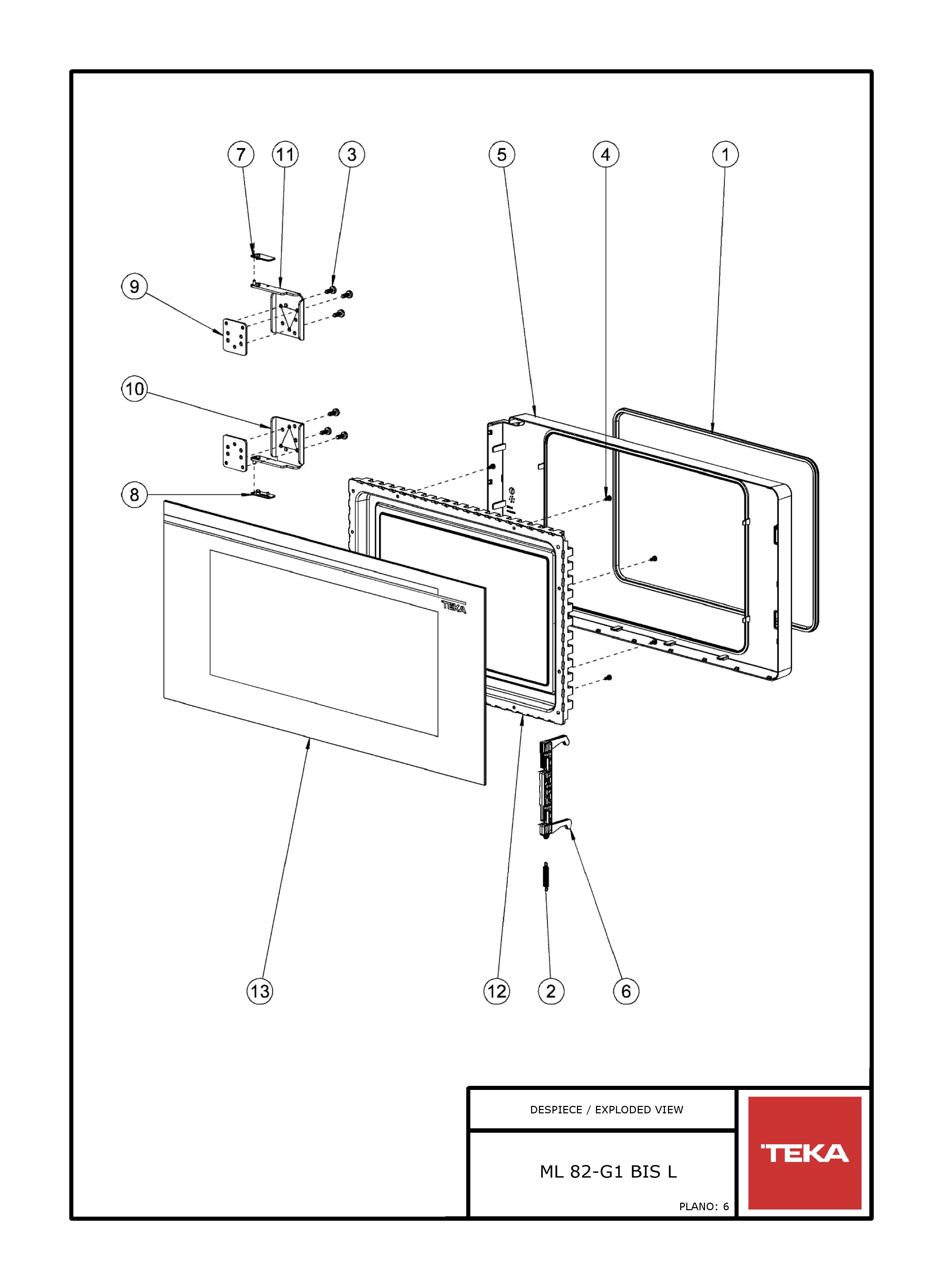 7 11 3 5 4 1

9

10

8

TEKA

13 12 2 6

DESPIECE / EXPLODED VIEW

ML 82-G1 BIS L

PLANO: 6

TEKA