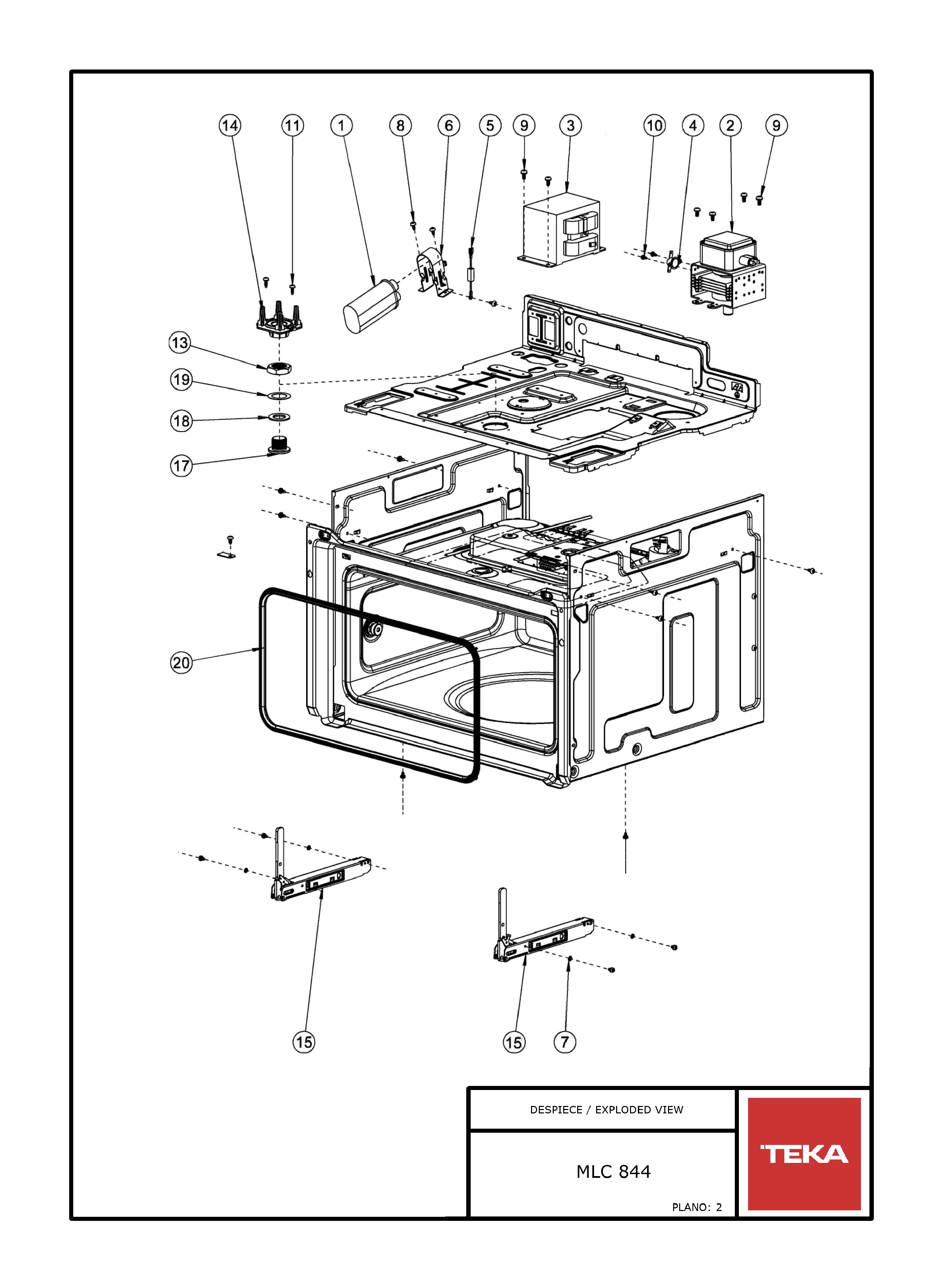 14 11 1 8 6 5 9 3 10 4 2 9

13

19

18

17

20

15 15 7

DESPIECE / EXPLODED VIEW

MLC 844

PLANO: 2

TEKA