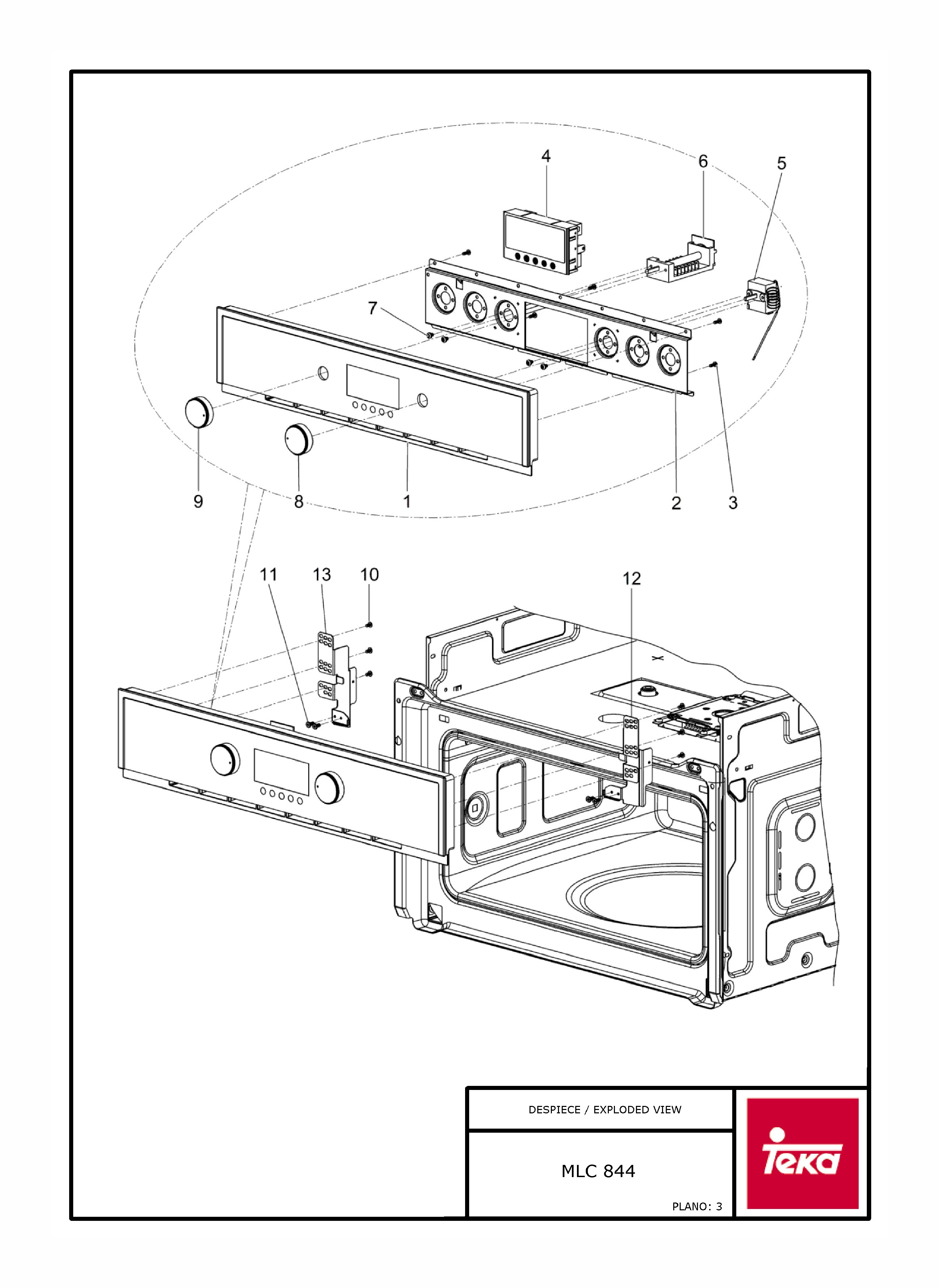 4
6
5
7
9
8
1
2
3
11
13
10
12

DESPIECE / EXPLODED VIEW

MLC 844

PLANO: 3

Teka