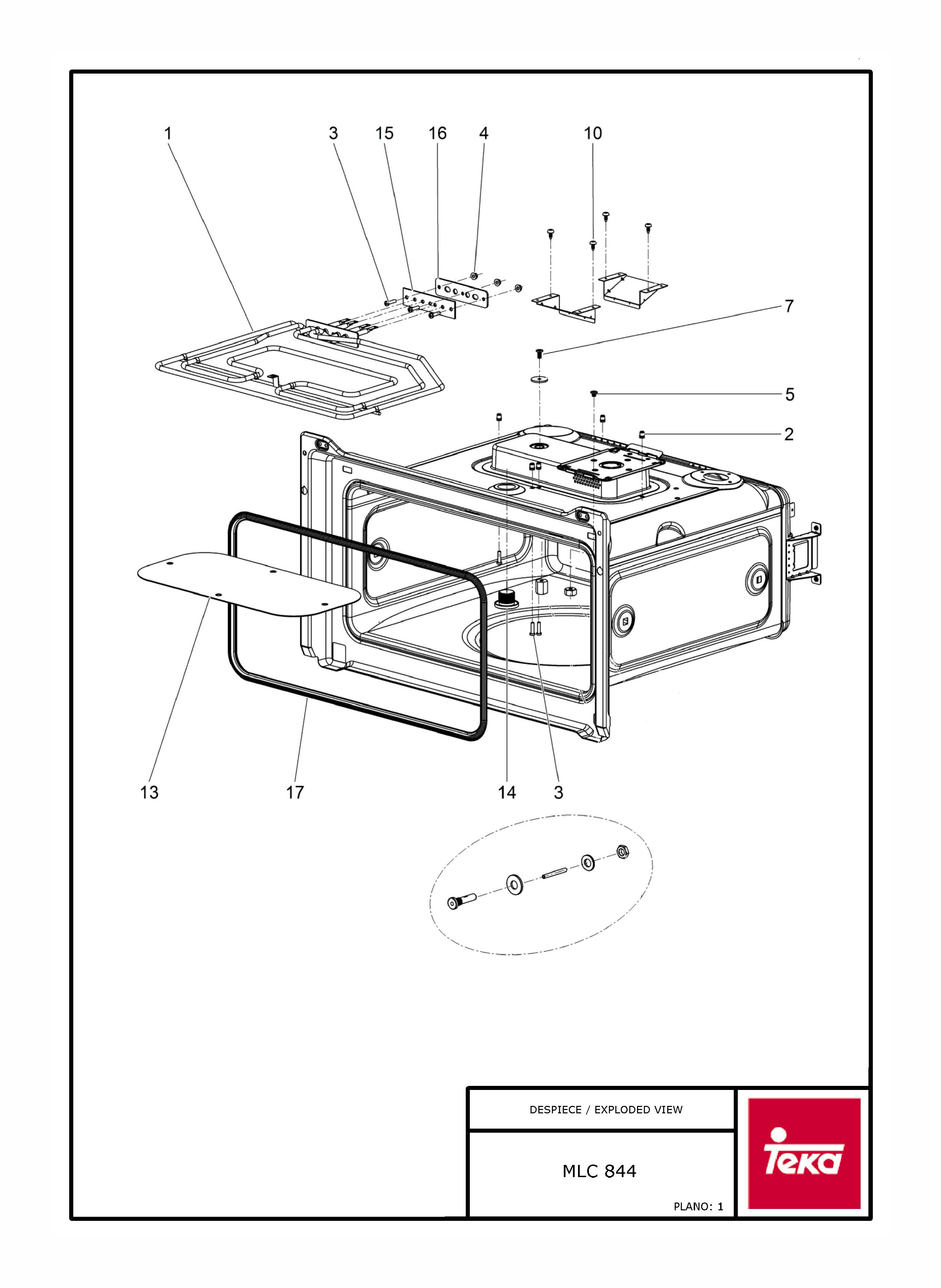 1
3
15
16
4
10
7
5
2
13
17
14
3

DESPIECE / EXPLODED VIEW

MLC 844

PLANO: 1

Teka