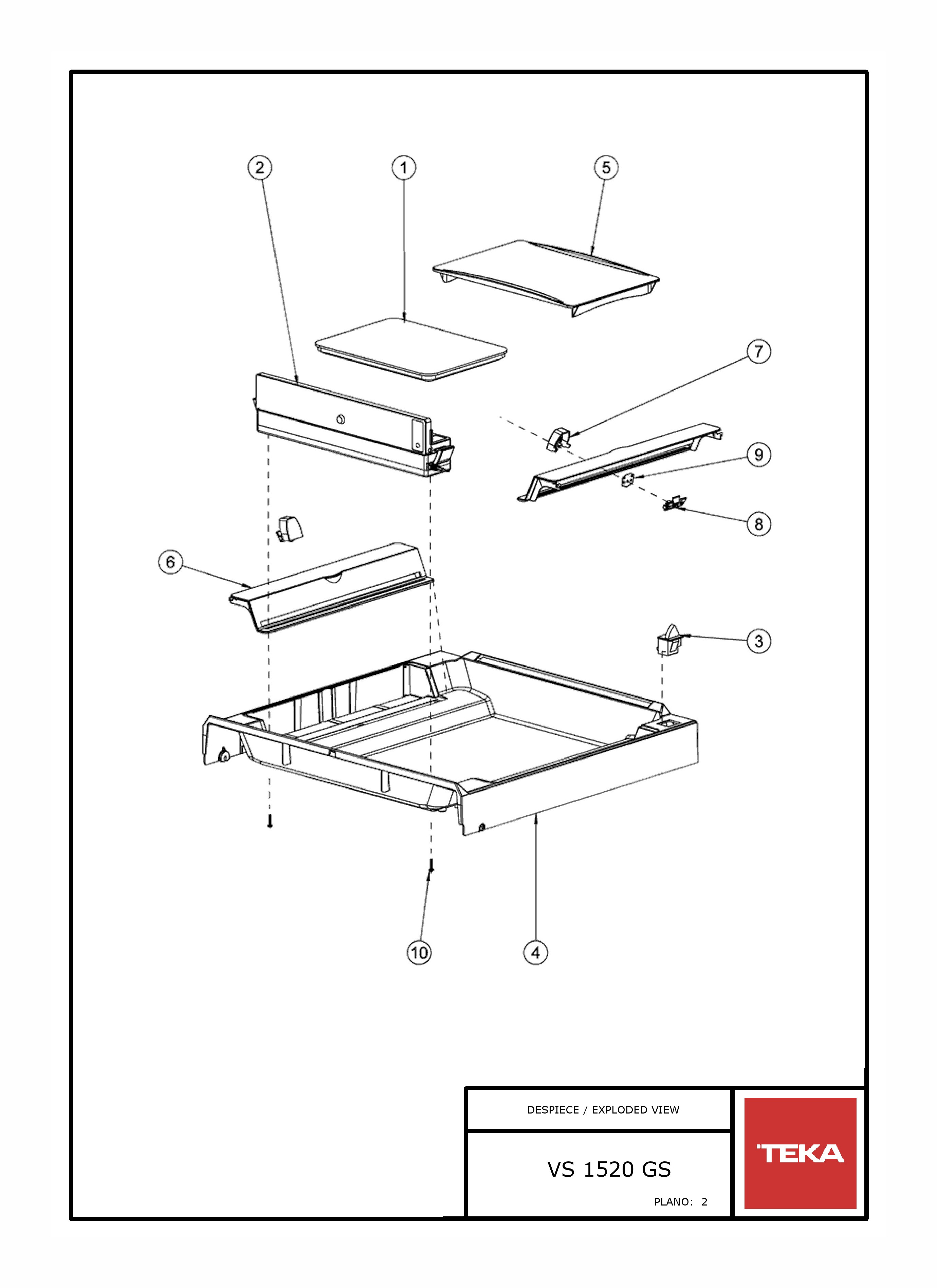 2
1
5
7
9
8
6
3
10
4

DESPIECE / EXPLODED VIEW

VS 1520 GS

PLANO: 2

TEKA