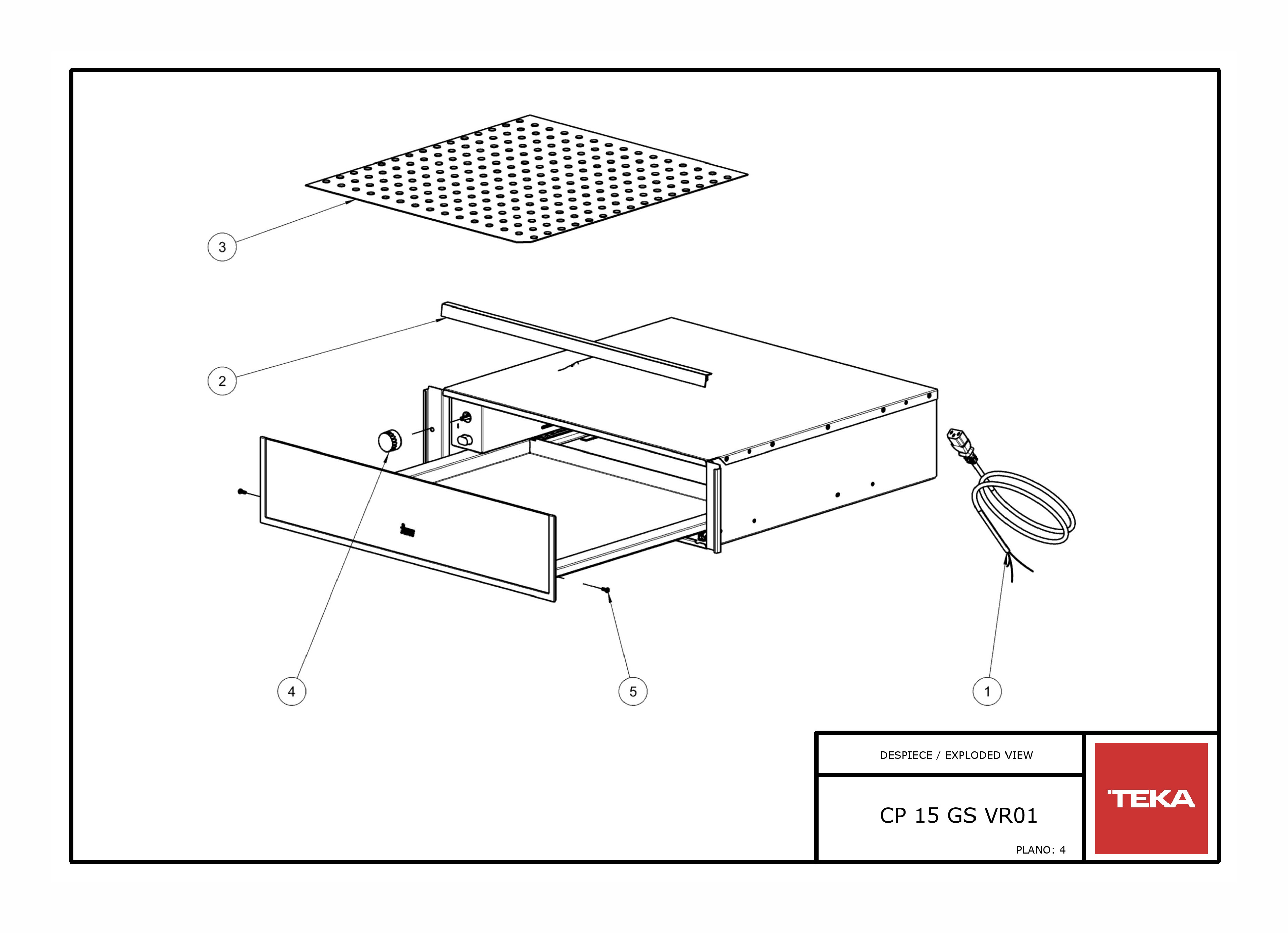 3

2

4

5

1

DESPIECE / EXPLODED VIEW

CP 15 GS VR01

PLANO: 4

TEKA