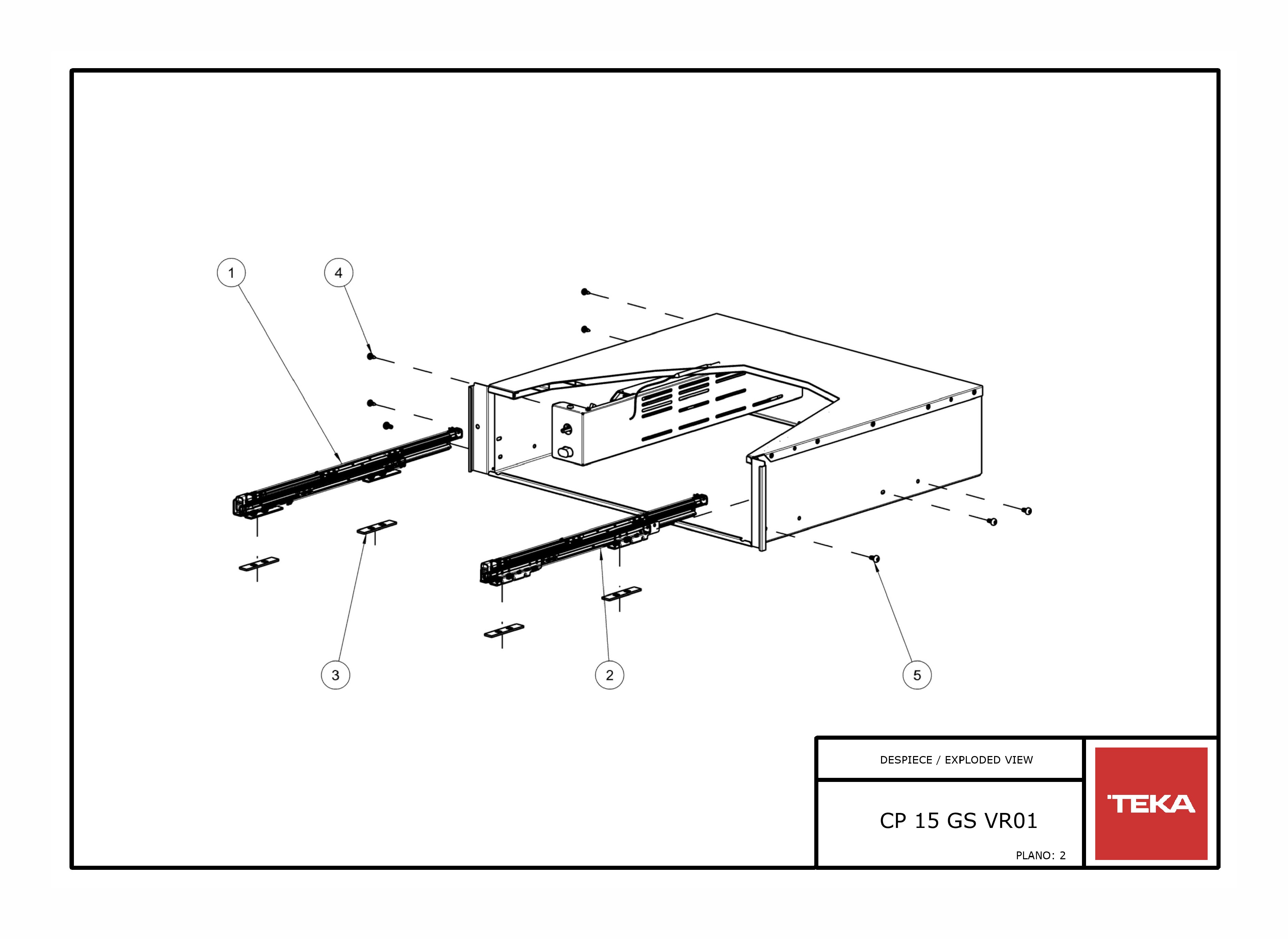 1

4

3

2

5

DESPIECE / EXPLODED VIEW

CP 15 GS VR01

PLANO: 2

TEKA