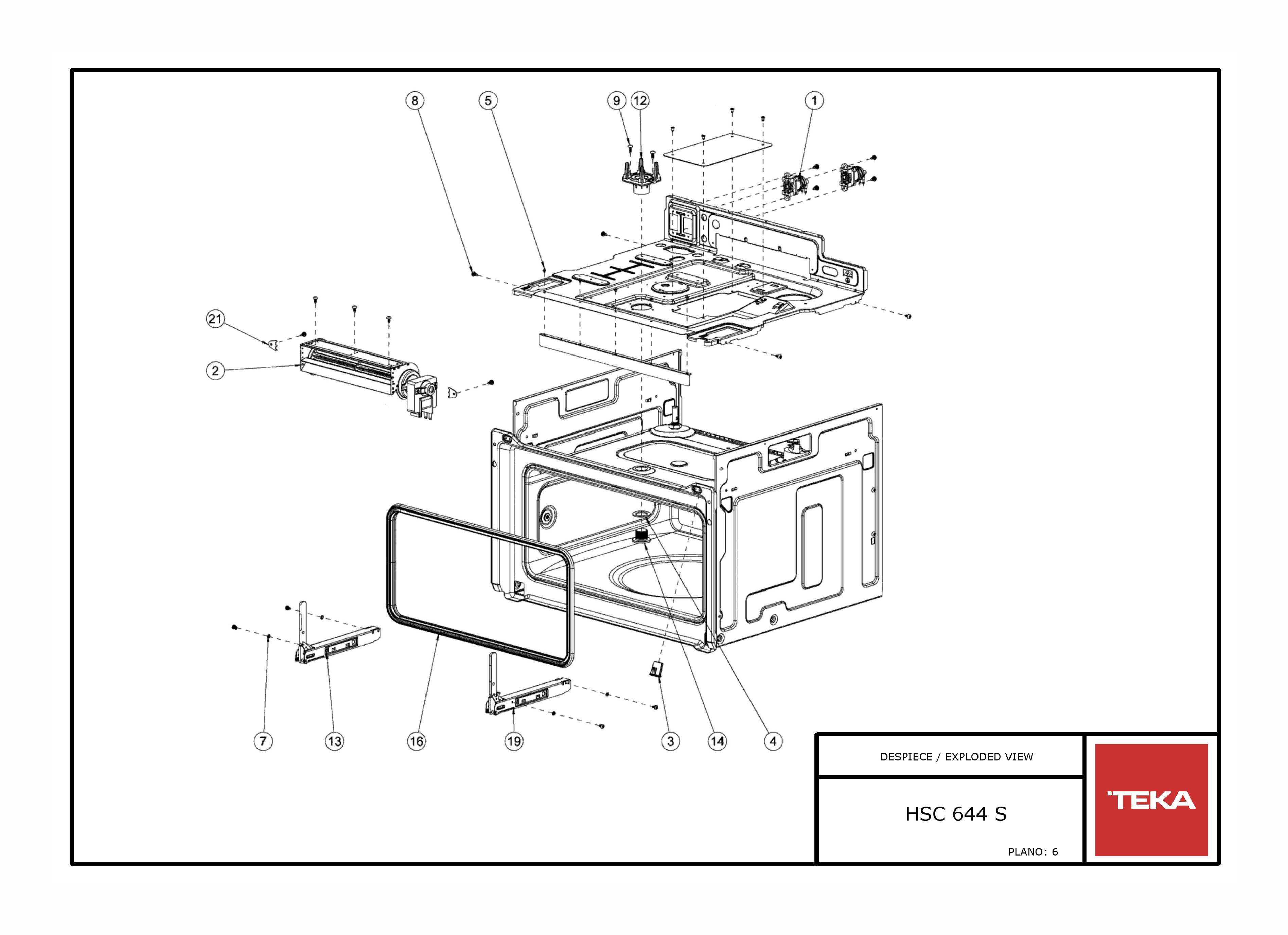 8
5
9
12
1
21
2
7
13
16
19
3
14
4

DESPIECE / EXPLODED VIEW

HSC 644 S

PLANO: 6

TEKA