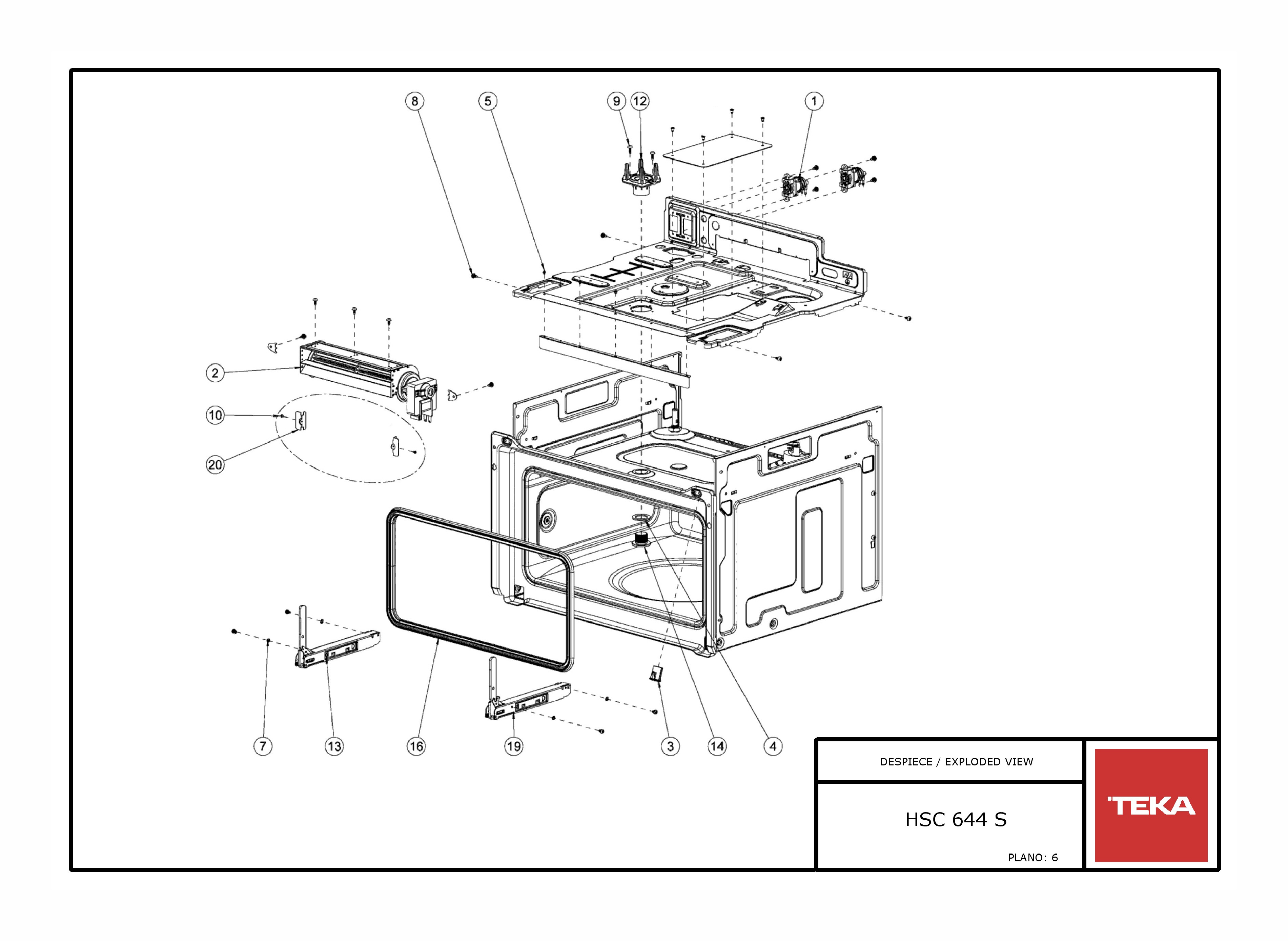 8
5
9
12
1
2
10
20
7
13
16
19
3
14
4

DESPIECE / EXPLODED VIEW

HSC 644 S

PLANO: 6

TEKA