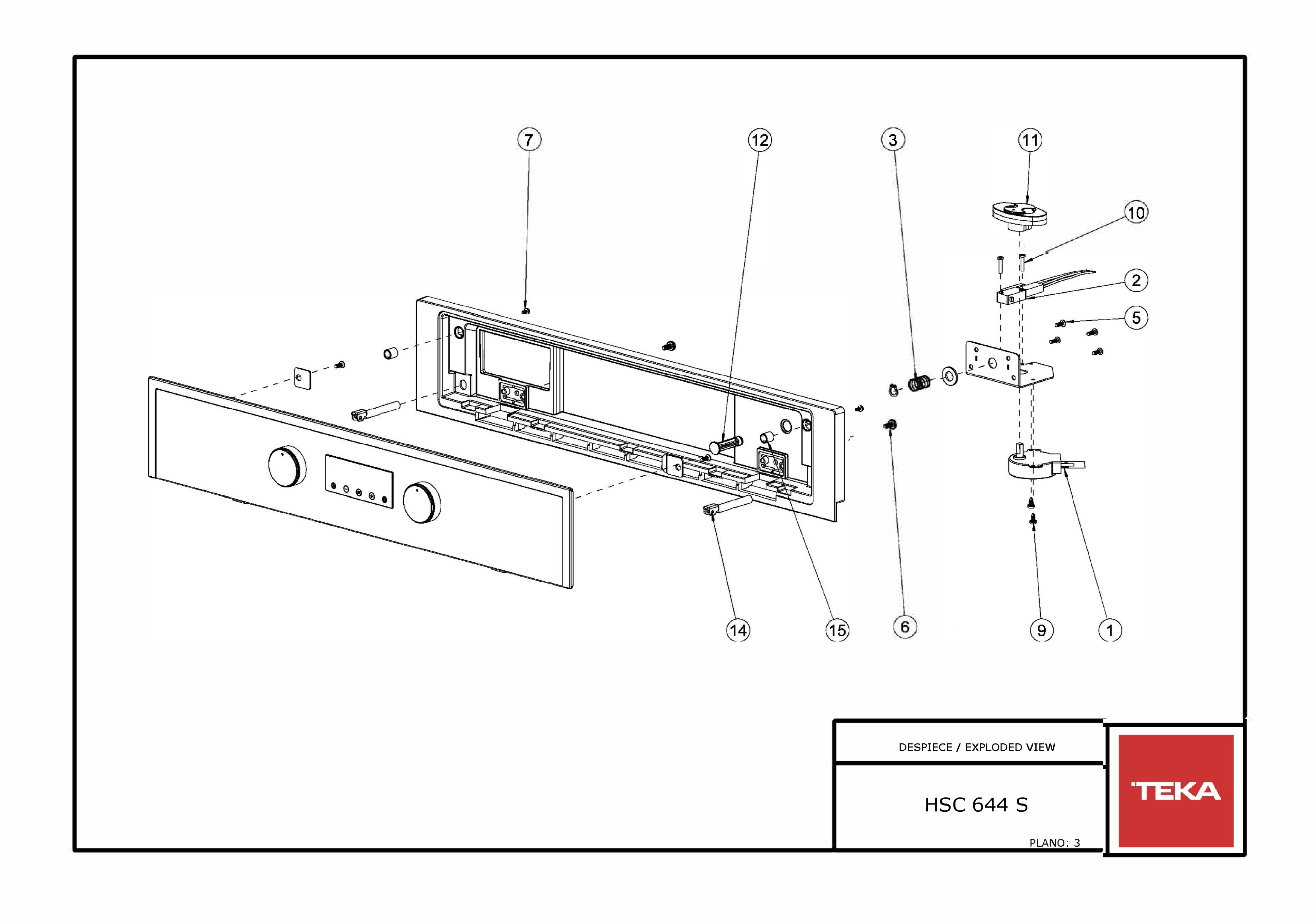 7
12
3
11
10
2
5
14
15
6
9
1

DESPIECE / EXPLODED VIEW

HSC 644 S

PLANO: 3

TEKA