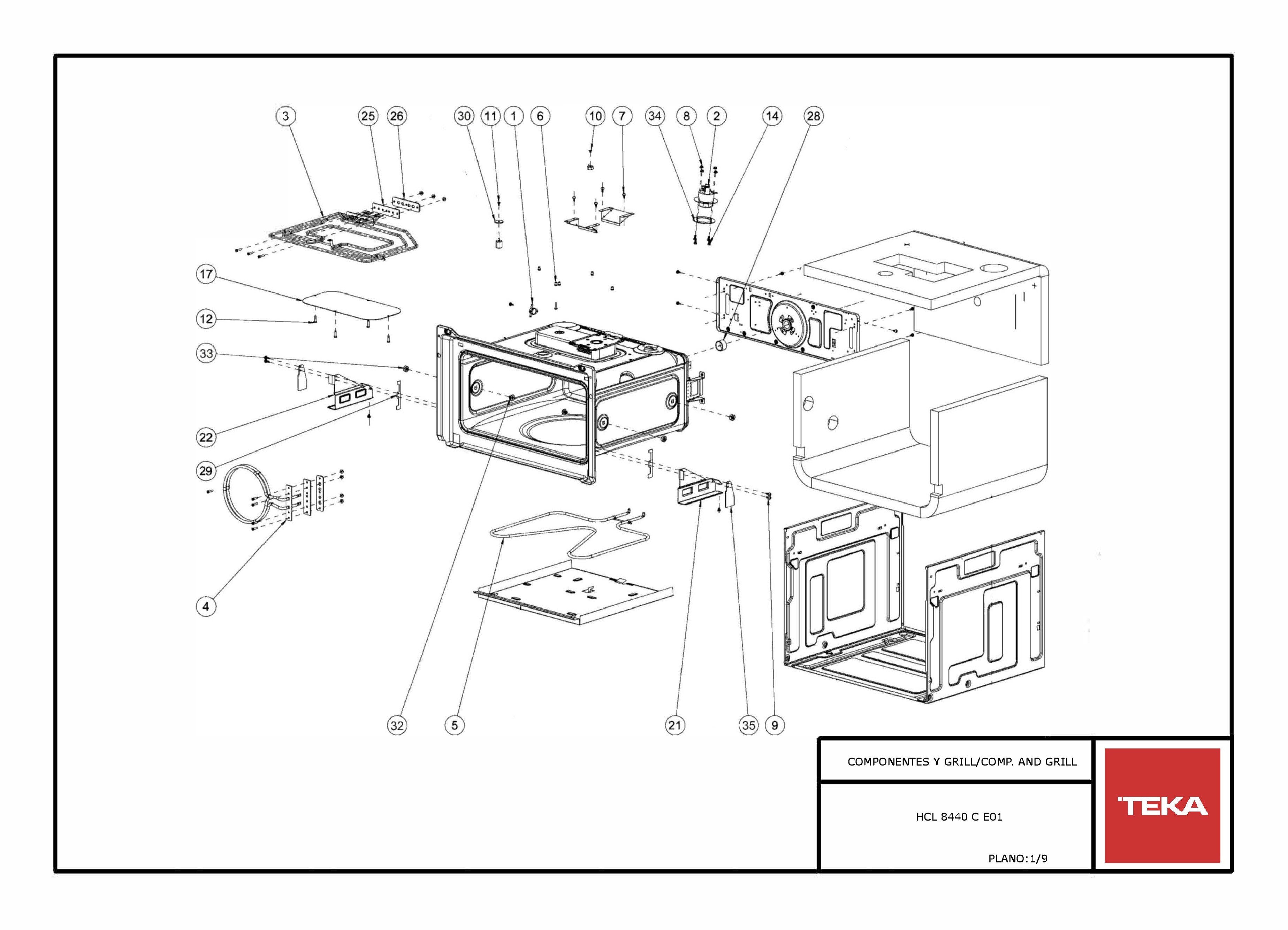 3 25 26 30 11 1 6 10 7 34 8 2 14 28

17

12

33

22

29

4

32 5 21 35 9

COMPONENTES Y GRILL/COMP. AND GRILL

HCL 8440 C E01

PLANO:1/9

TEKA