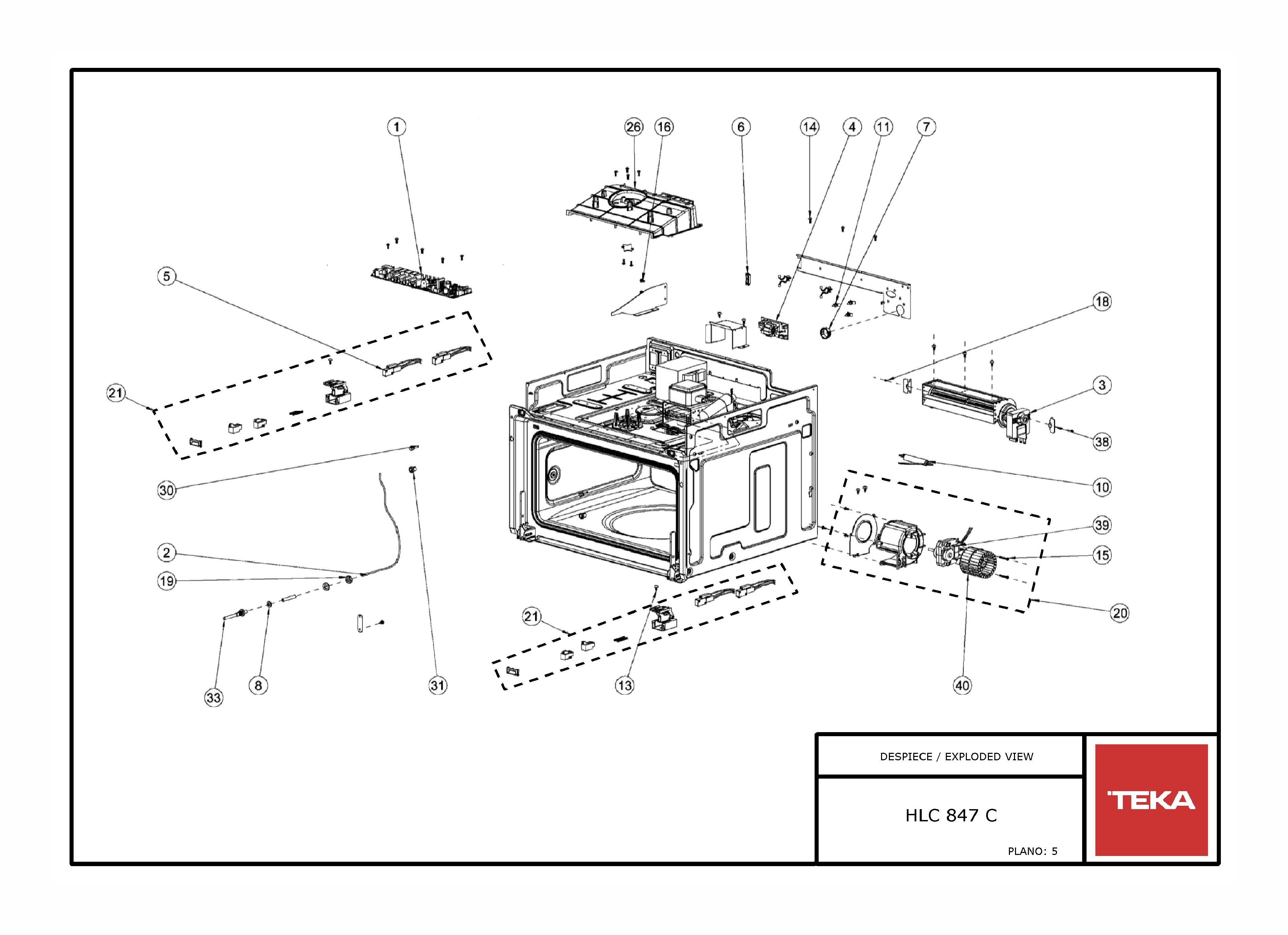 1
26
16
6
14
4
11
7
5
18
21
3
38
30
10
39
2
15
19
20
21
33
8
31
13
40

DESPIECE / EXPLODED VIEW

HLC 847 C

PLANO: 5

TEKA