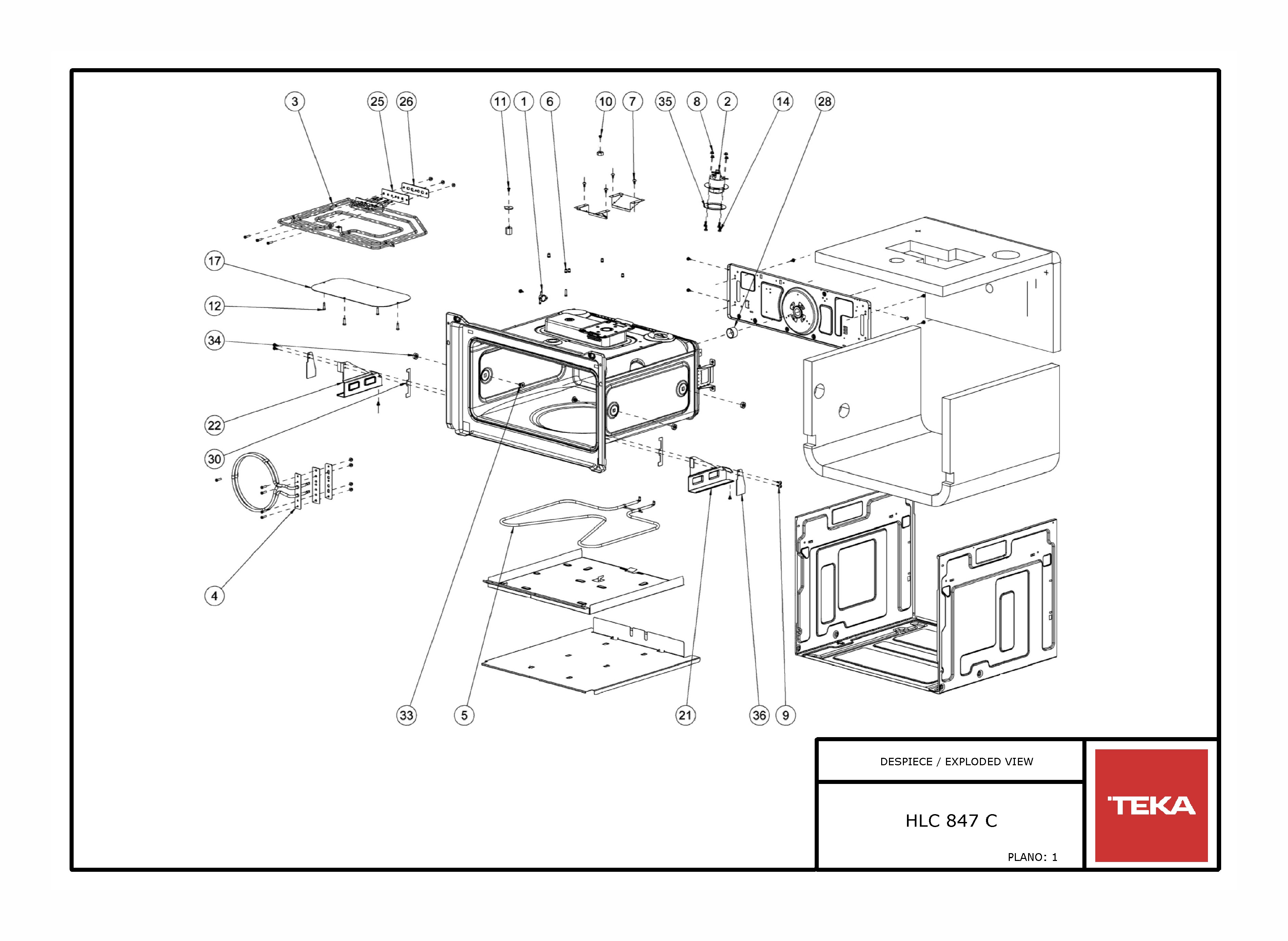 3 25 26 11 1 6 10 7 35 8 2 14 28

17

12

34

22

30

4

33 5 21 36 9

DESPIECE / EXPLODED VIEW

HLC 847 C

PLANO: 1

TEKA