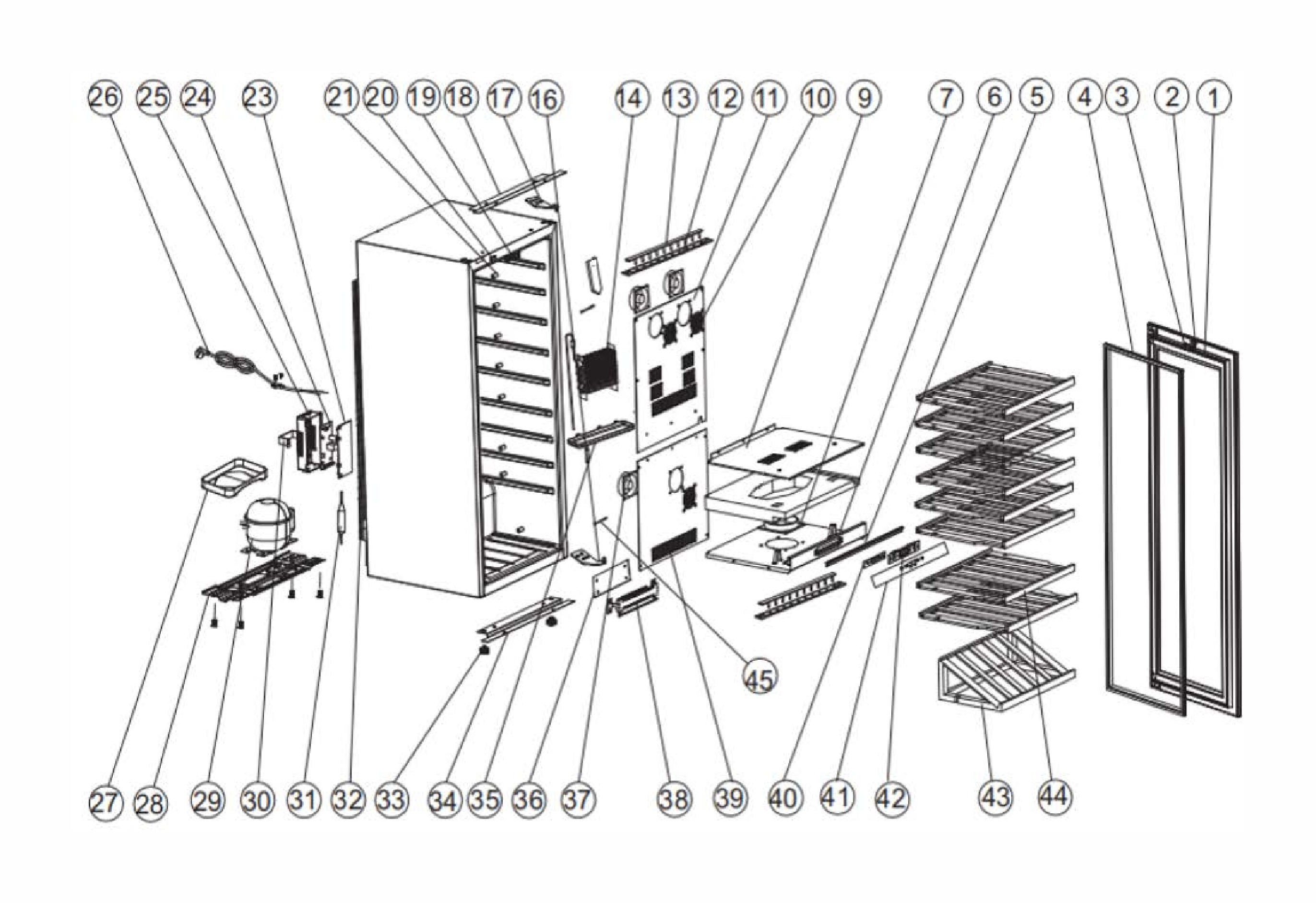 26 25 24 23 21 20 19 18 17 16 14 13 12 11 10 9 7 6 5 4 3 2 1

45

27 28 29 30 31 32 33 34 35 36 37 38 39 40 41 42 43 44