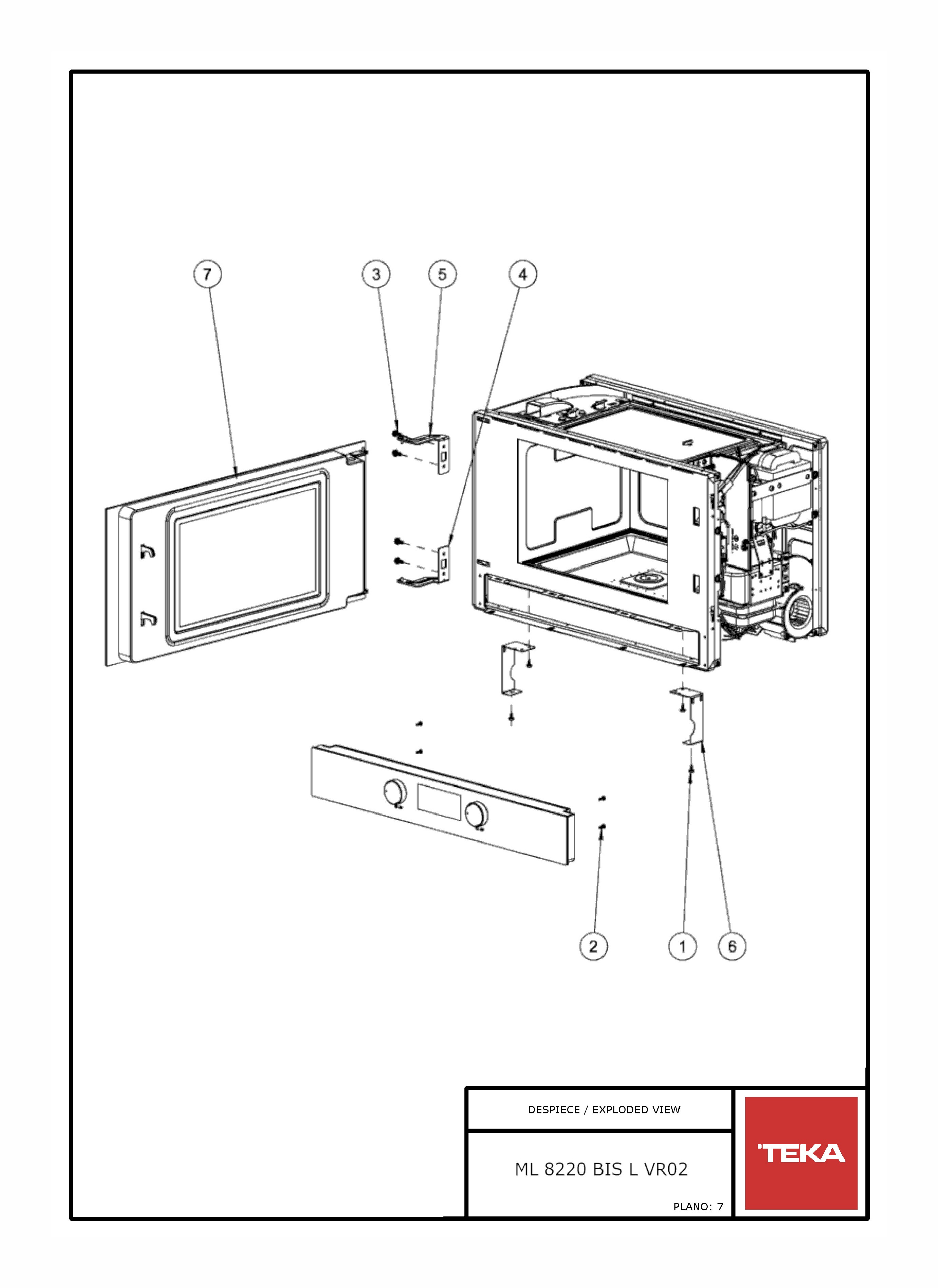 7
3
5
4
2
1
6

DESPIECE / EXPLODED VIEW

ML 8220 BIS L VR02

PLANO: 7

TEKA