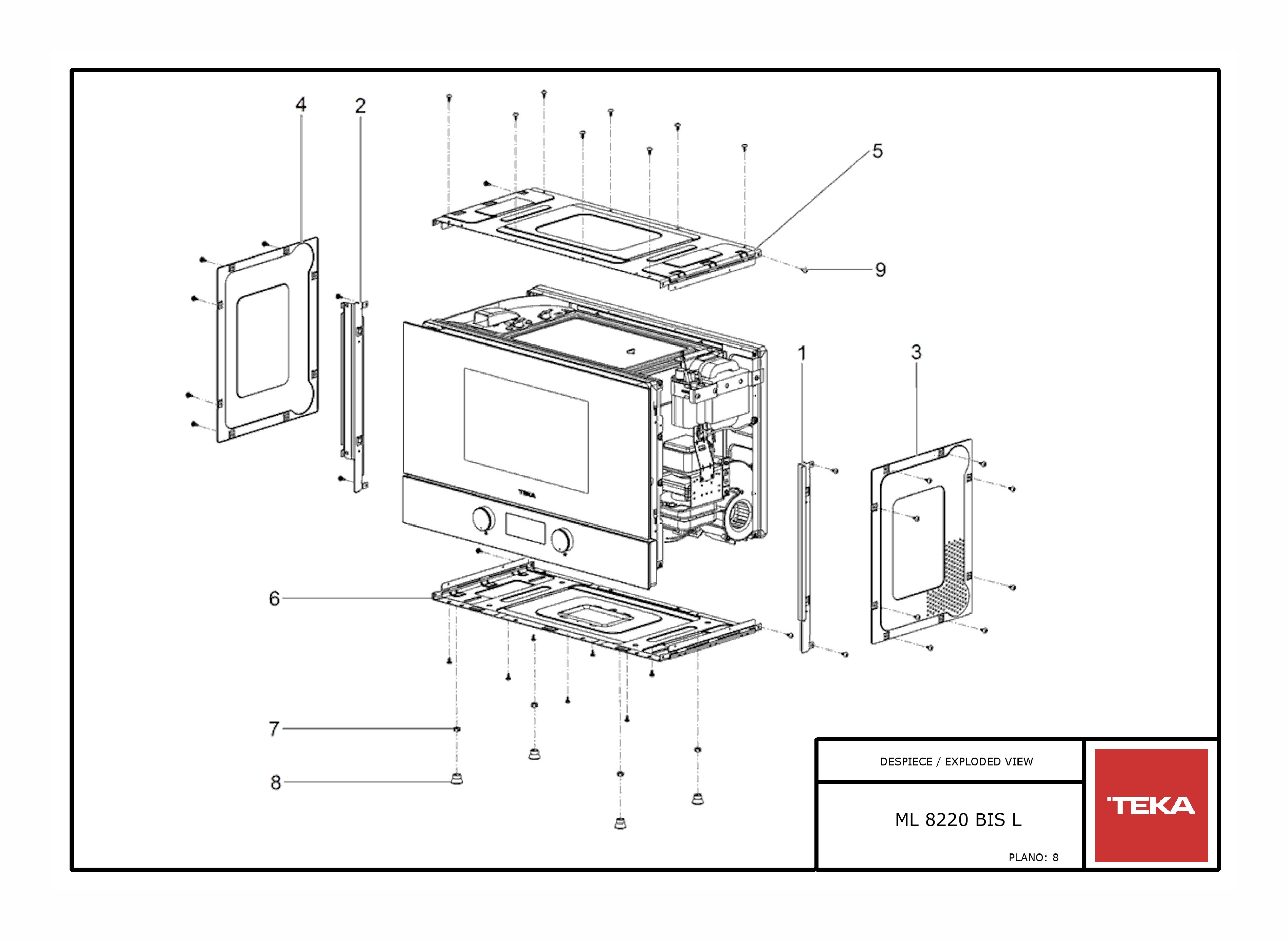 4
2
5
9
1
3
TEKA
6
7
8

DESPIECE / EXPLODED VIEW

ML 8220 BIS L

PLANO: 8

TEKA