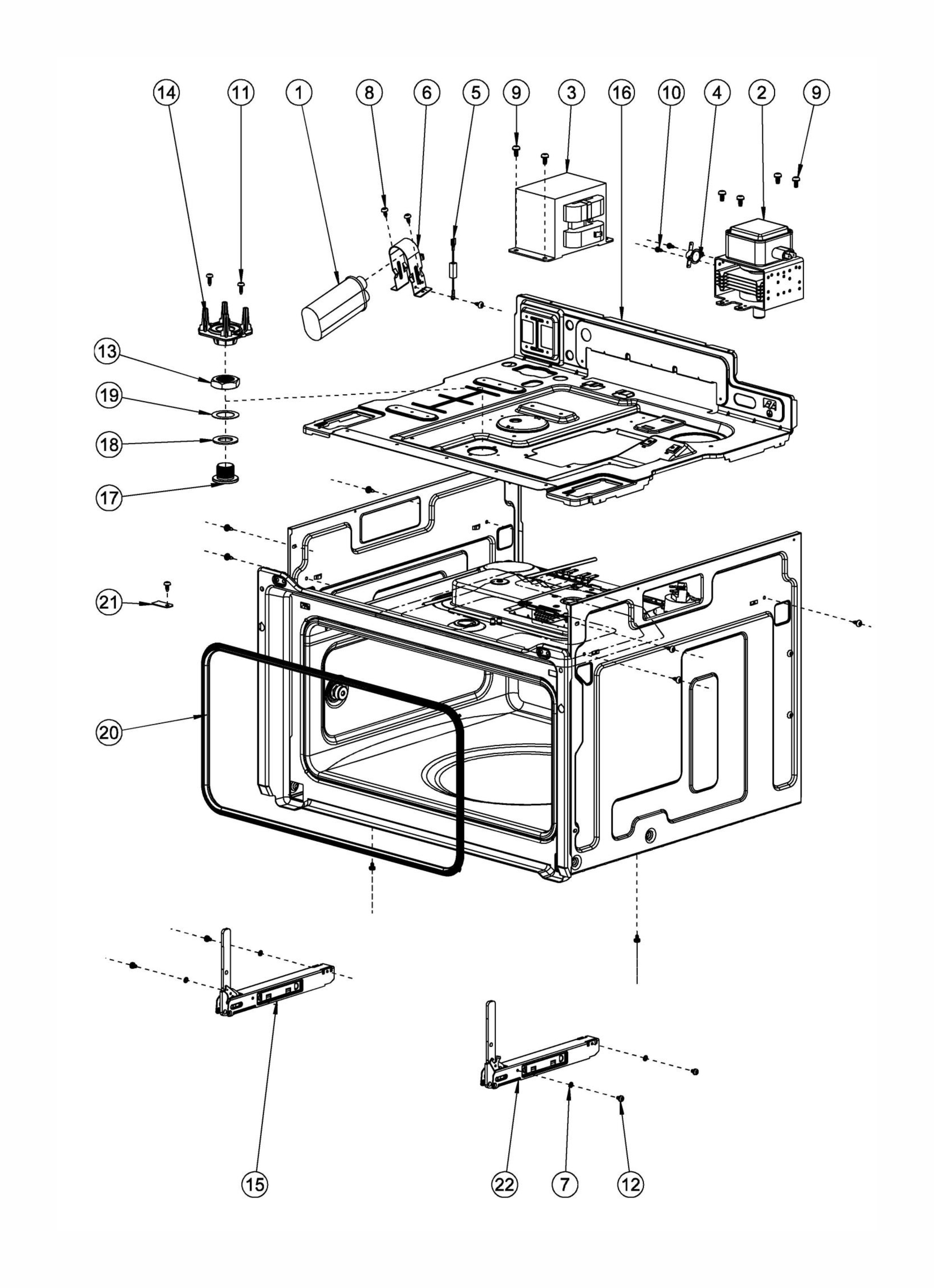 14
11
1
8
6
5
9
3
16
10
4
2
9
13
19
18
17
21
20
15
22
7
12