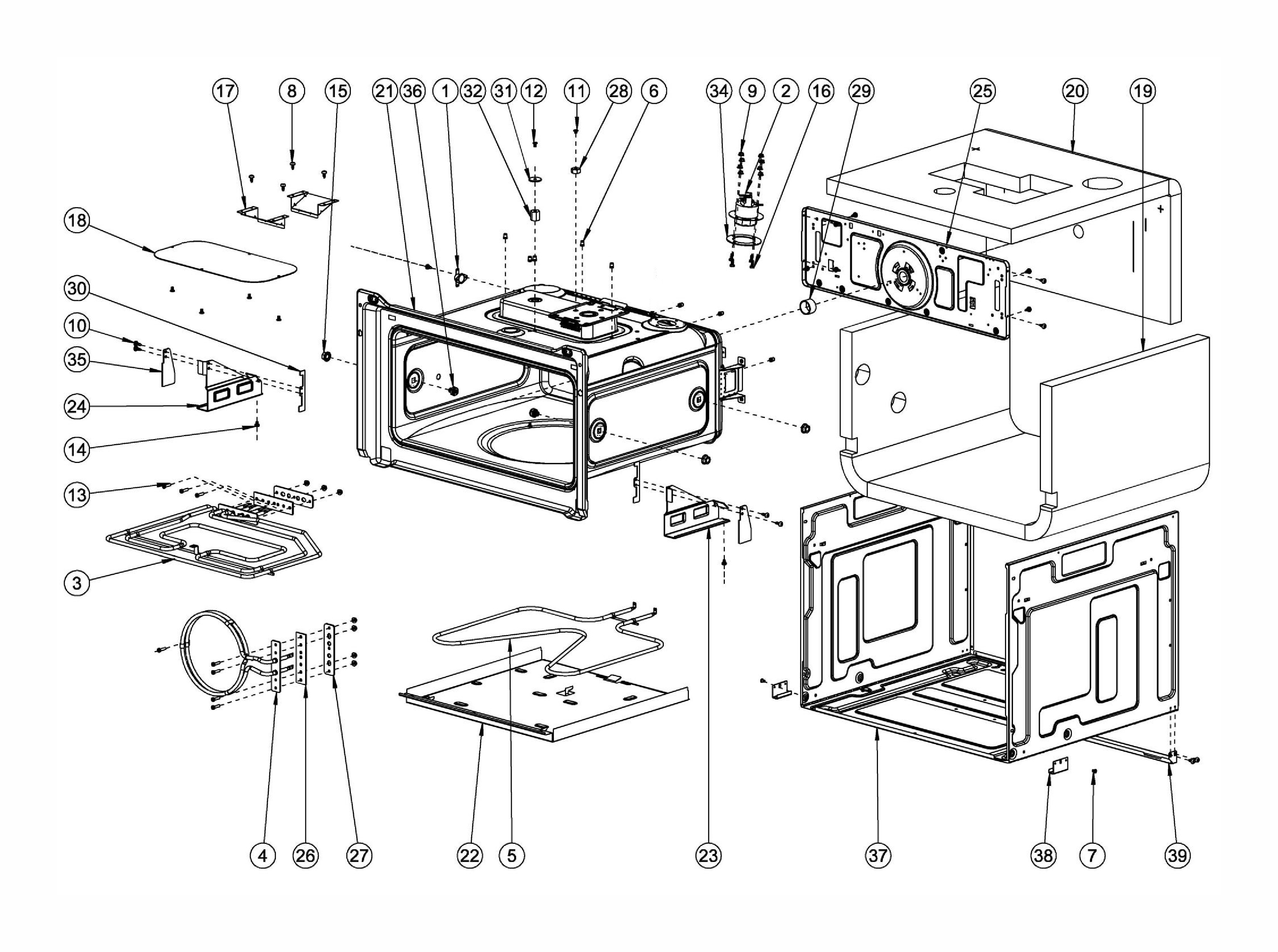 17 8 15 21 36 1 32 31 12 11 28 6 34 9 2 16 29 25 20 19

18

30

10

35

24

14

13

3

4 26 27 22 5 23 37 38 7 39