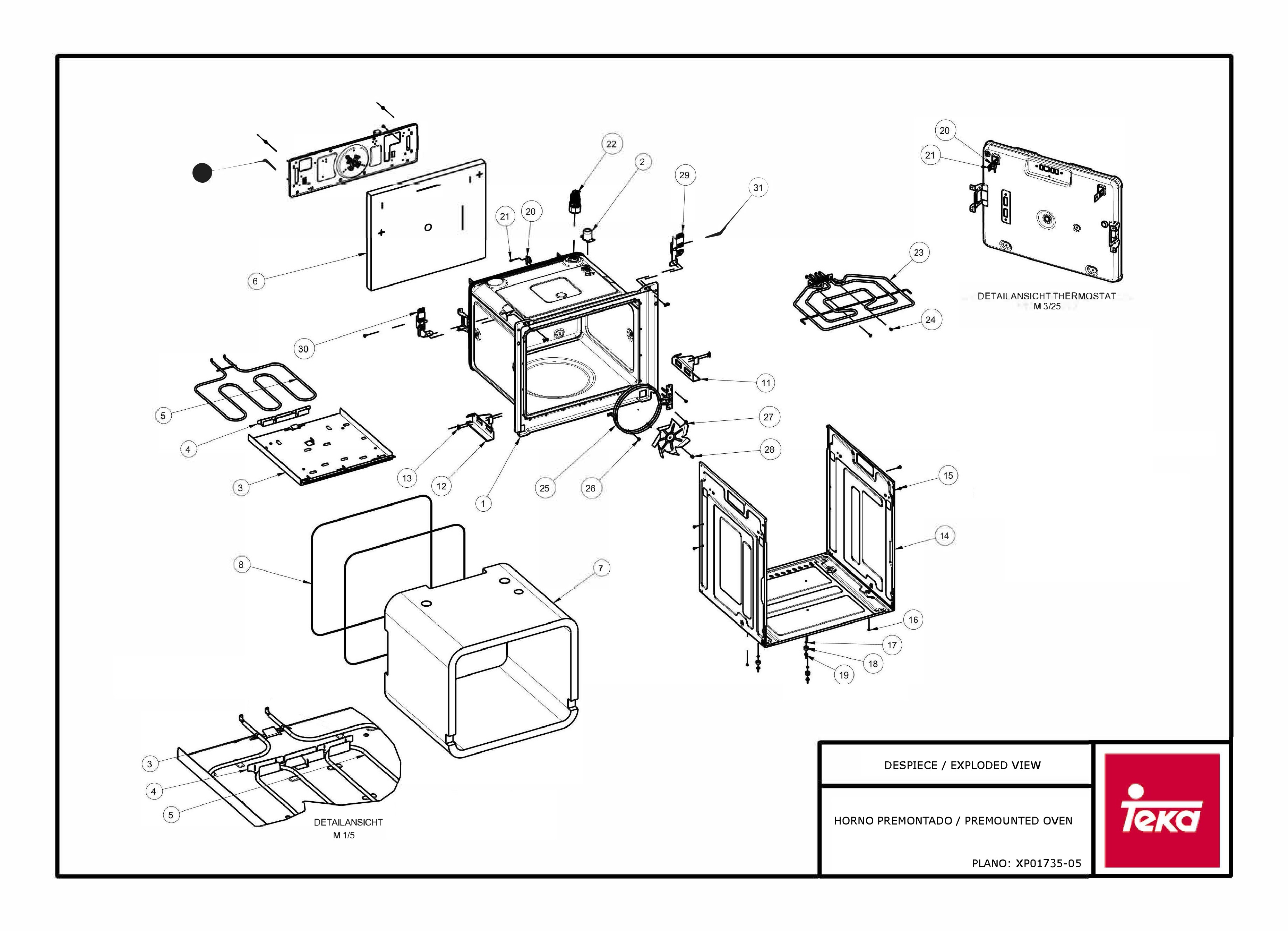 22
2
29
31
20
21
21
20
6
23
DETAILANSICHT THERMOSTAT
M 3/25
24
30
11
5
27
4
28
3
13
12
1
25
26
15
14
8
7
16
17
18
19
3
4
5
DETAILANSICHT
M 1/5

DESPIECE / EXPLODED VIEW

HORNO PREMONTADO / PREMOUNTED OVEN

PLANO: XP01735-05

Teka