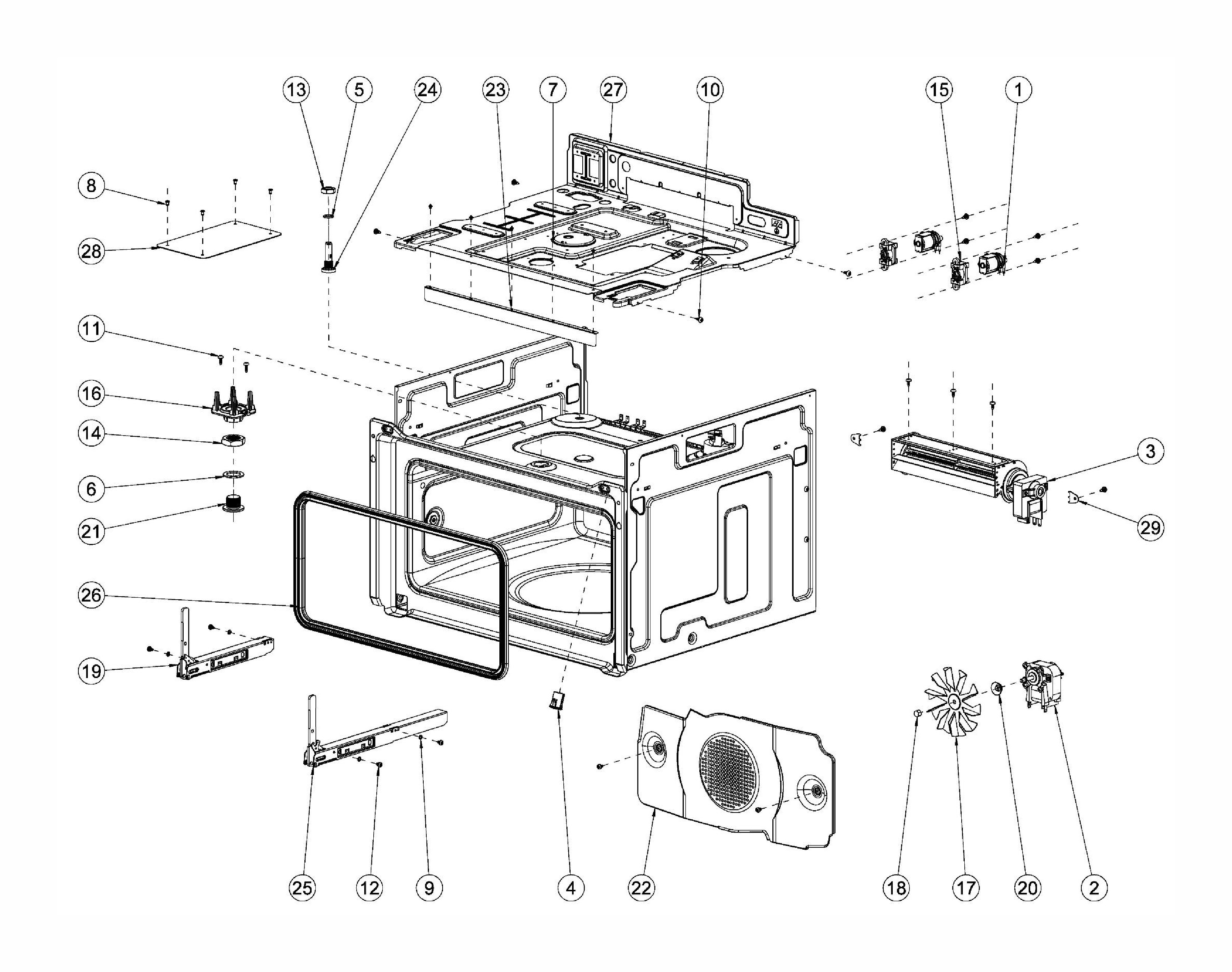 13 5 24 23 7 27 10 15 1

8

28

11

16

14

6

21

26

19

3

29

25 12 9 4 22 18 17 20 2