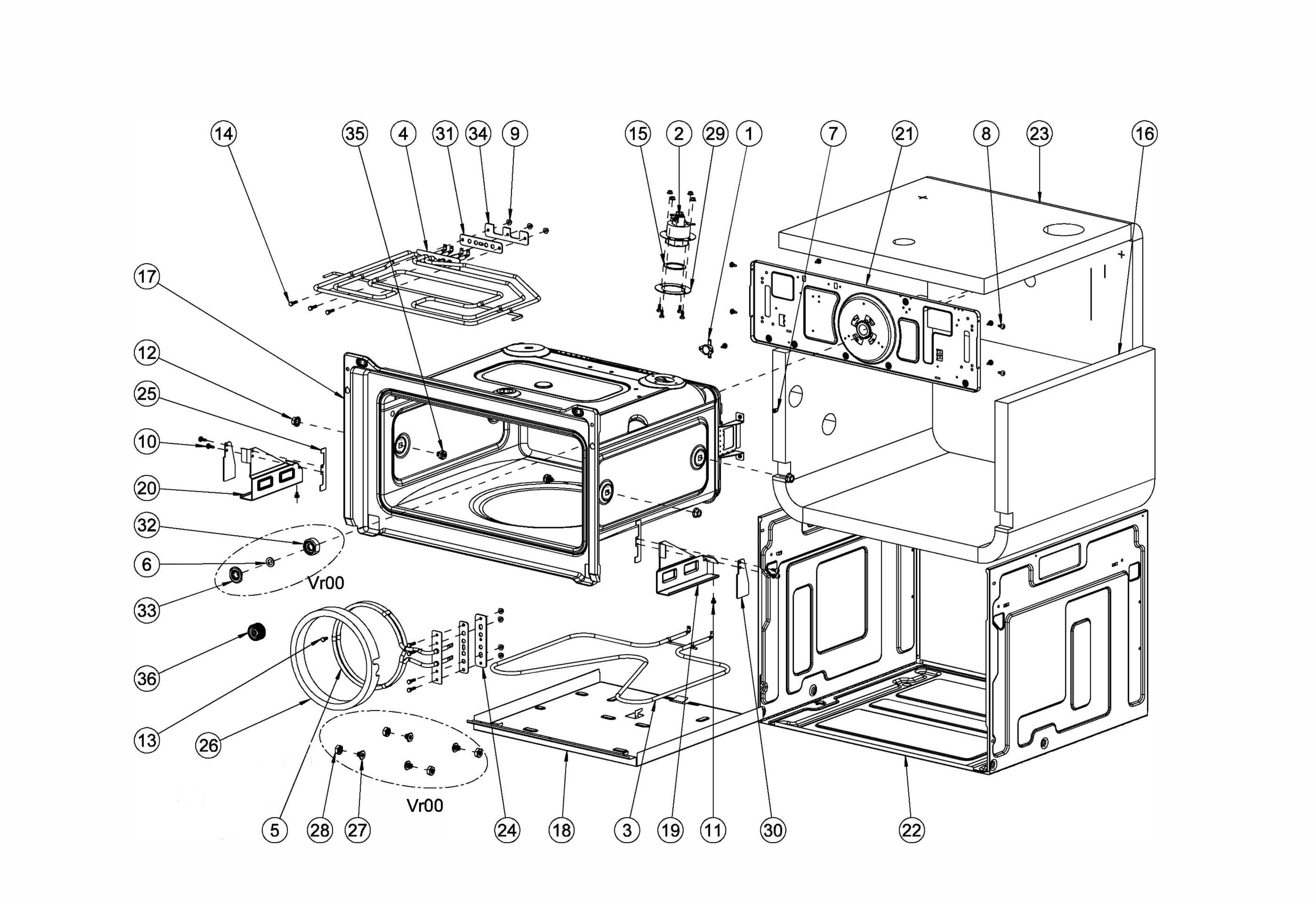 14
35
4
31
34
9
15
2
29
1
7
21
8
23
16
17
12
25
10
20
32
6
33
Vr00
36
13
26
Vr00
5
28
27
24
18
3
19
11
30
22