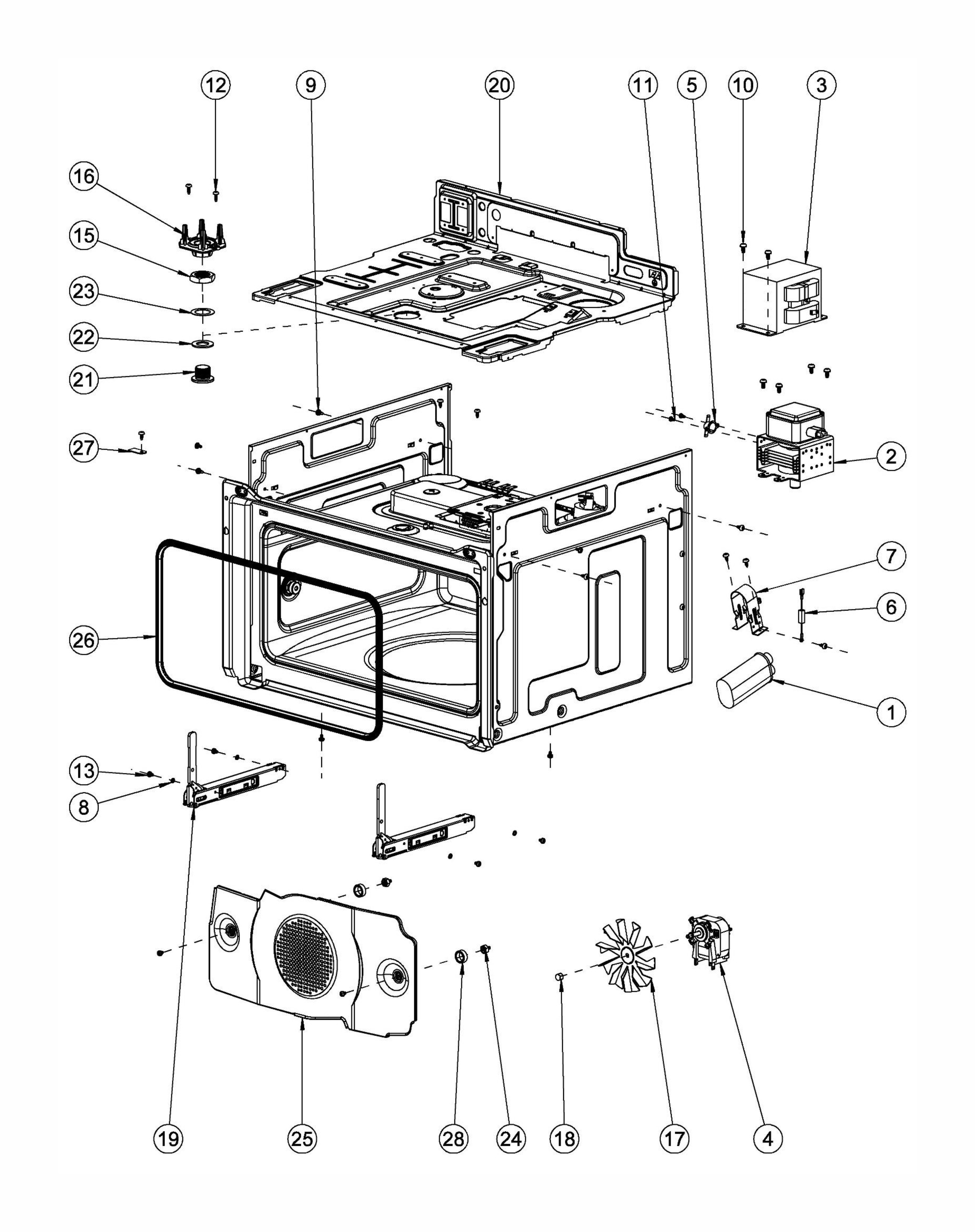 12
9
20
11
5
10
3
16
15
23
22
21
27
2
7
6
26
1
13
8
19
25
28
24
18
17
4