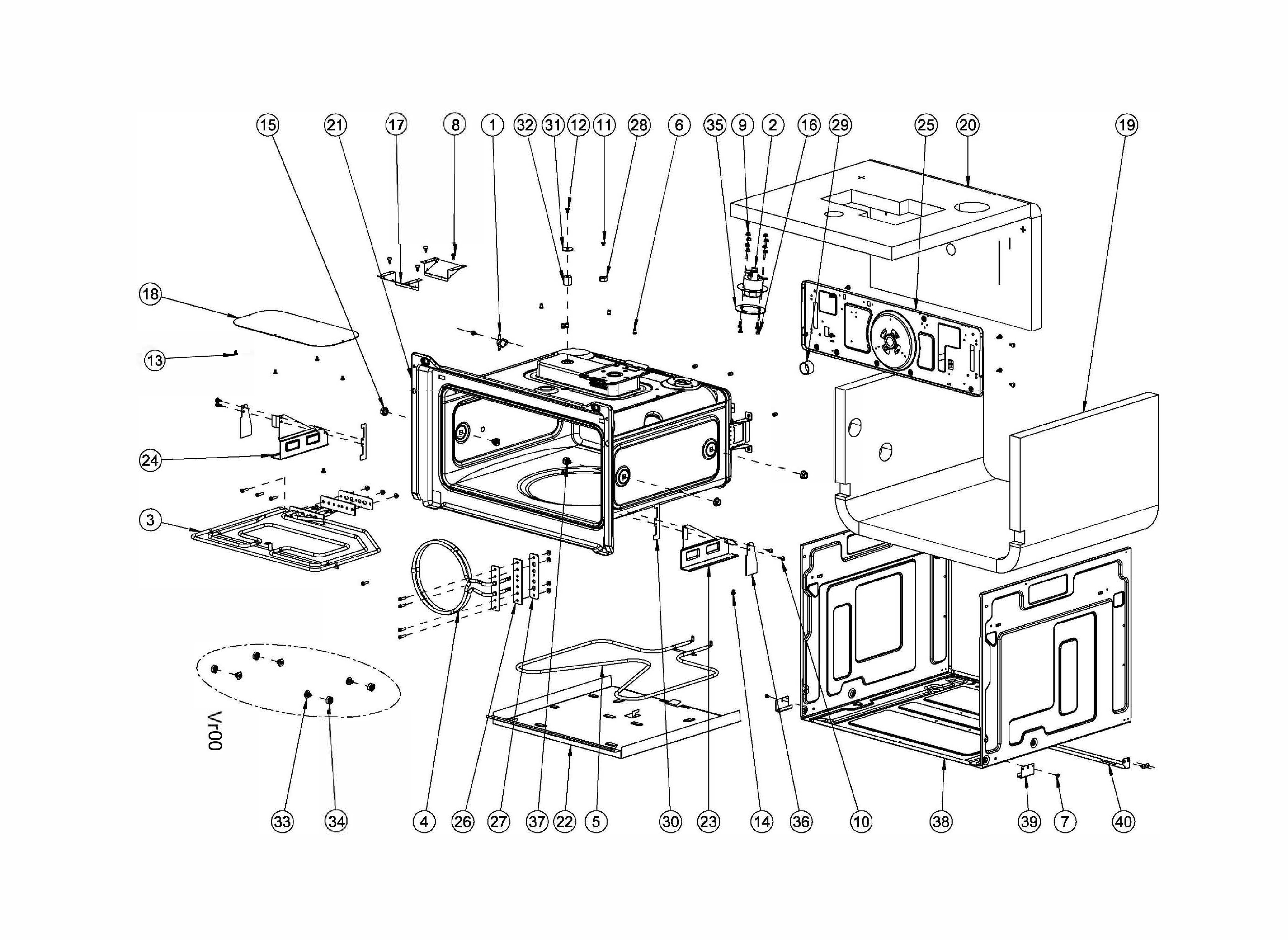 15 21 17 8 1 32 31 12 11 28 6 35 9 2 16 29 25 20 19

18

13

24

3

Vr00

33 34 4 26 27 37 22 5 30 23 14 36 10 38 39 7 40