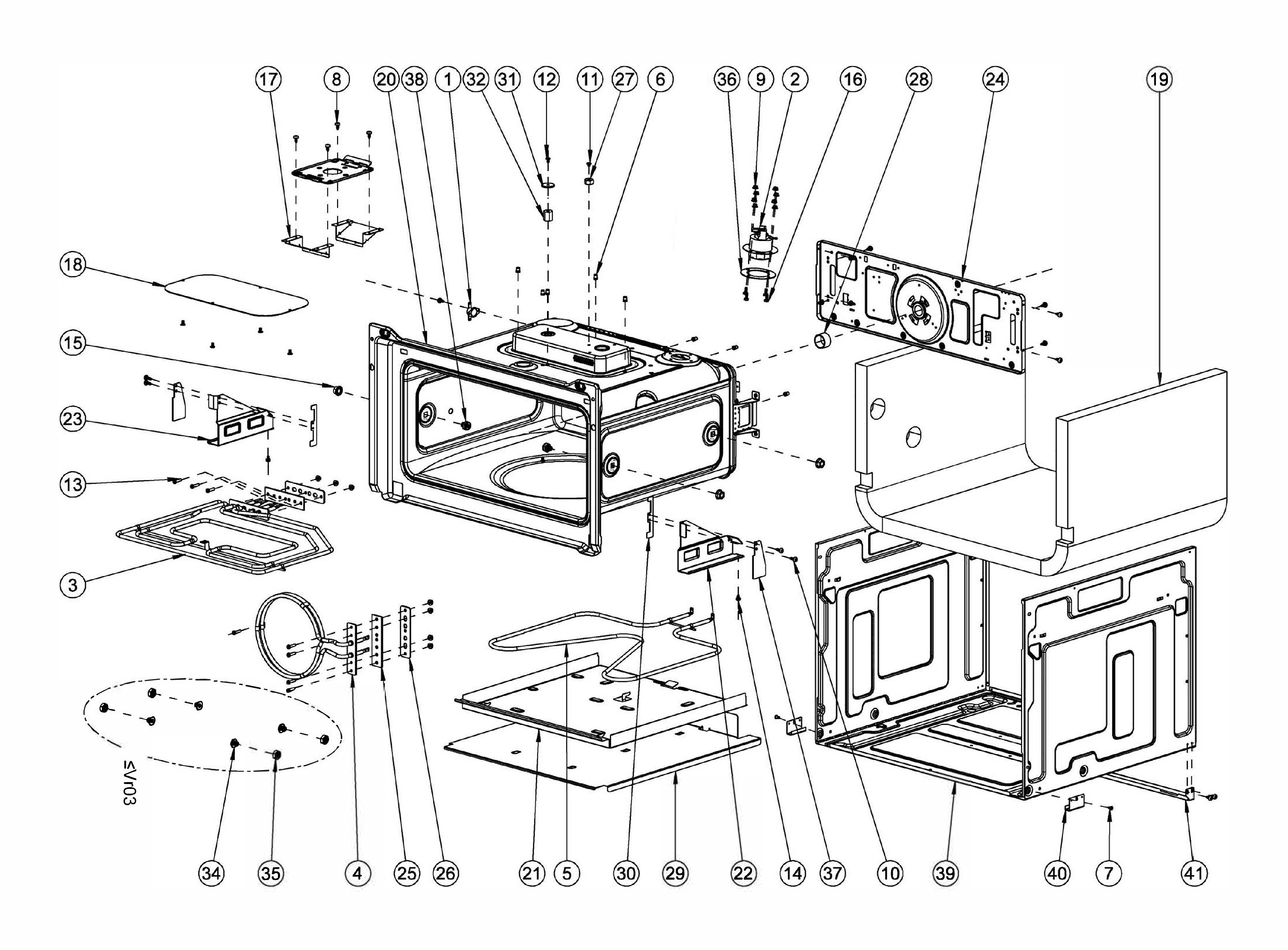 17 8 20 38 1 32 31 12 11 27 6 36 9 2 16 28 24 19

18

15

23

13

3

≤Vr03

34 35 4 25 26 21 5 30 29 22 14 37 10 39 40 7 41