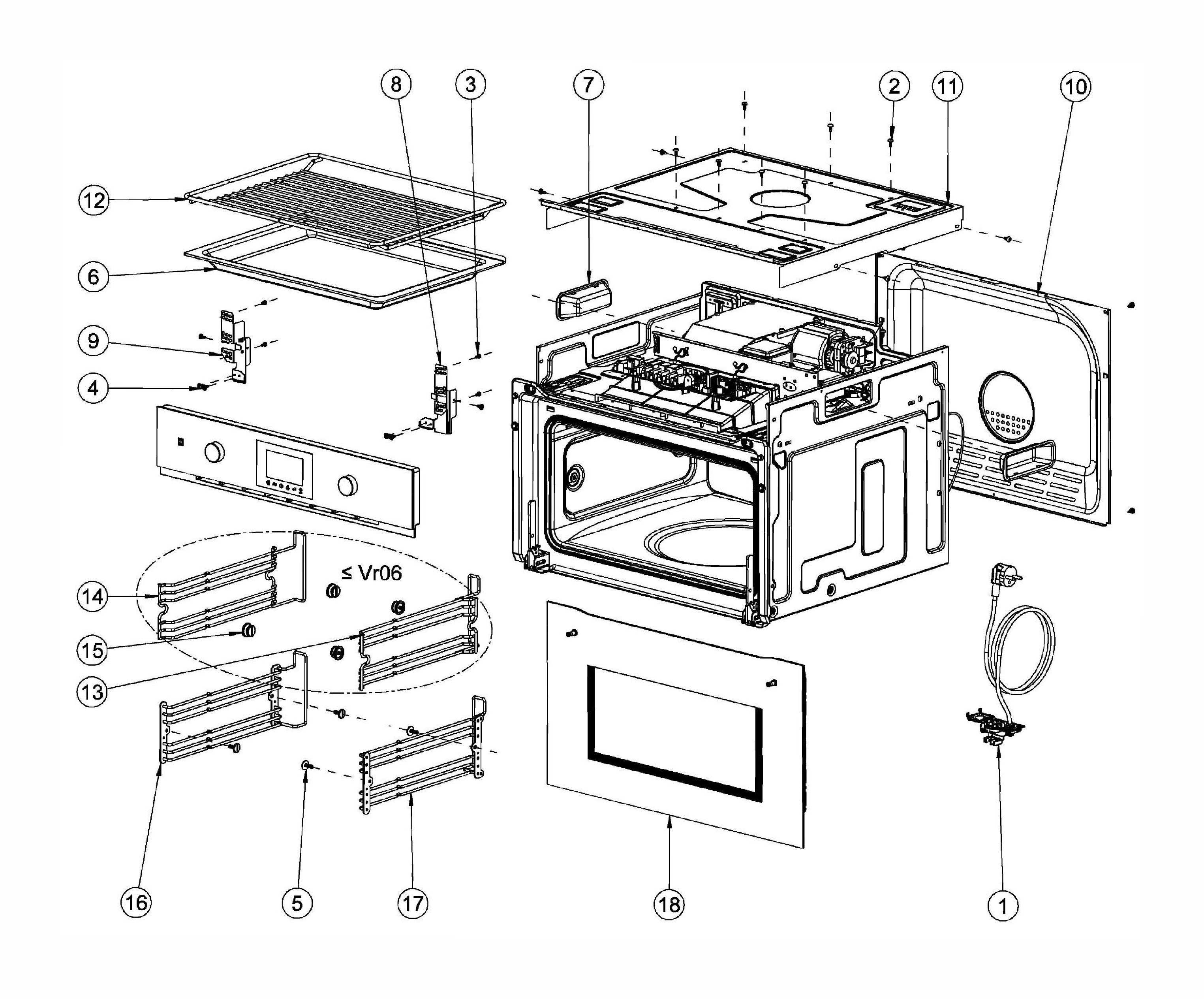 8
3
7
2
11
10
12
6
9
4
≤ Vr06
14
15
13
16
5
17
18
1