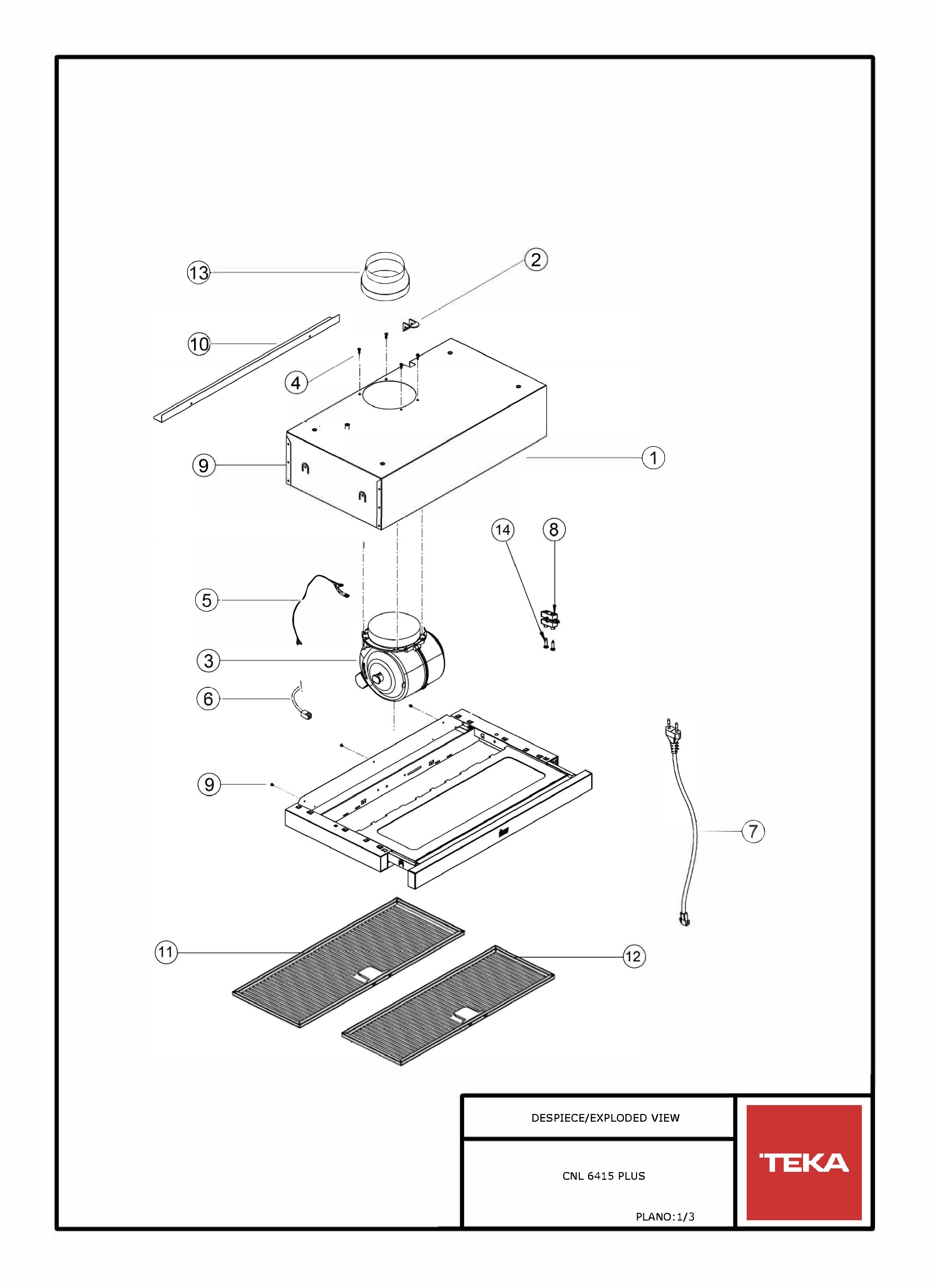 13
2
10
4
9
1
14
8
5
3
6
9
7
11
12

DESPIECE/EXPLODED VIEW

CNL 6415 PLUS

PLANO:1/3

TEKA