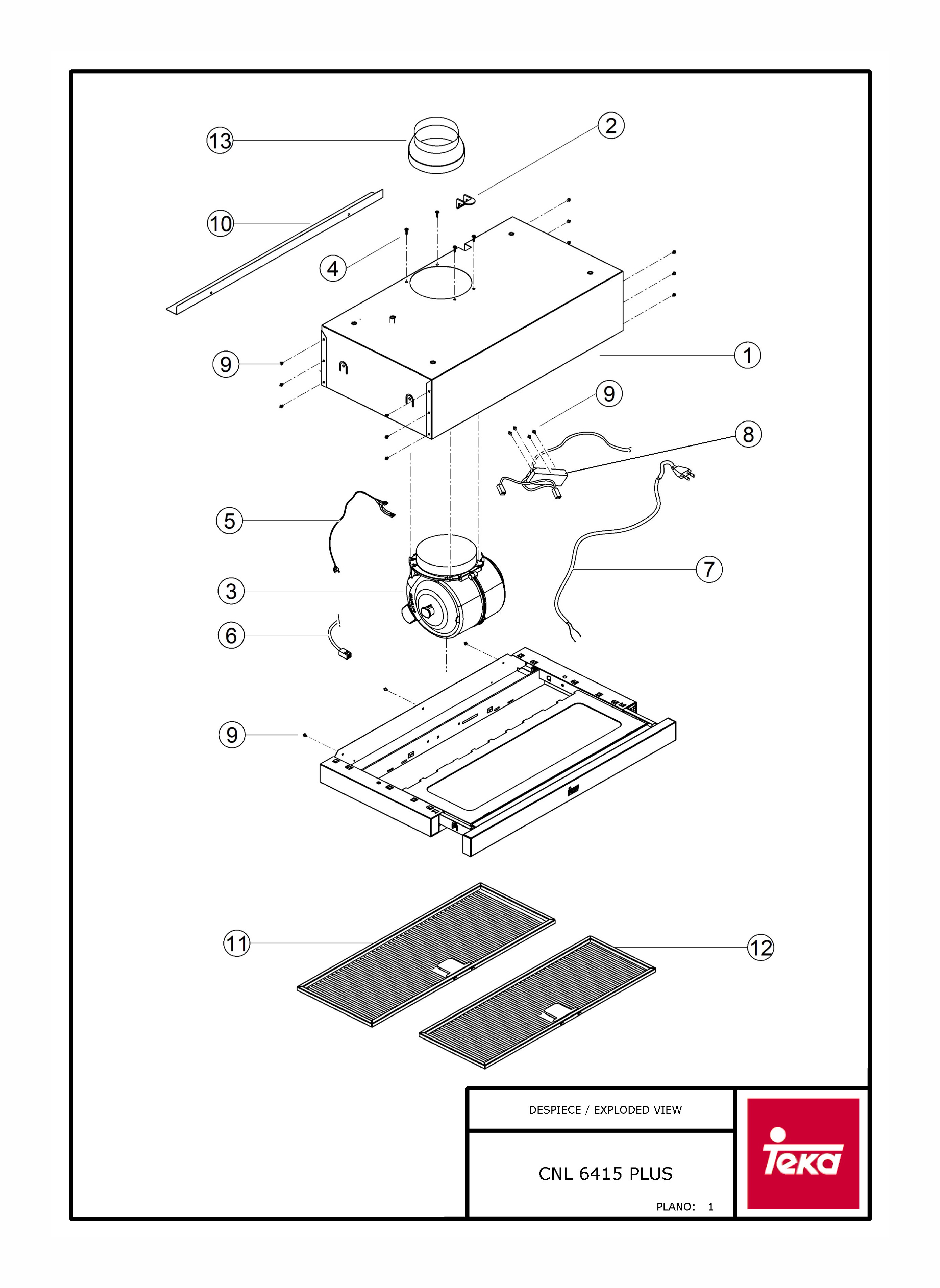 13

2

10

4

9

1

9

8

5

7

3

6

9

11

12

DESPIECE / EXPLODED VIEW

CNL 6415 PLUS

PLANO: 1

Teka