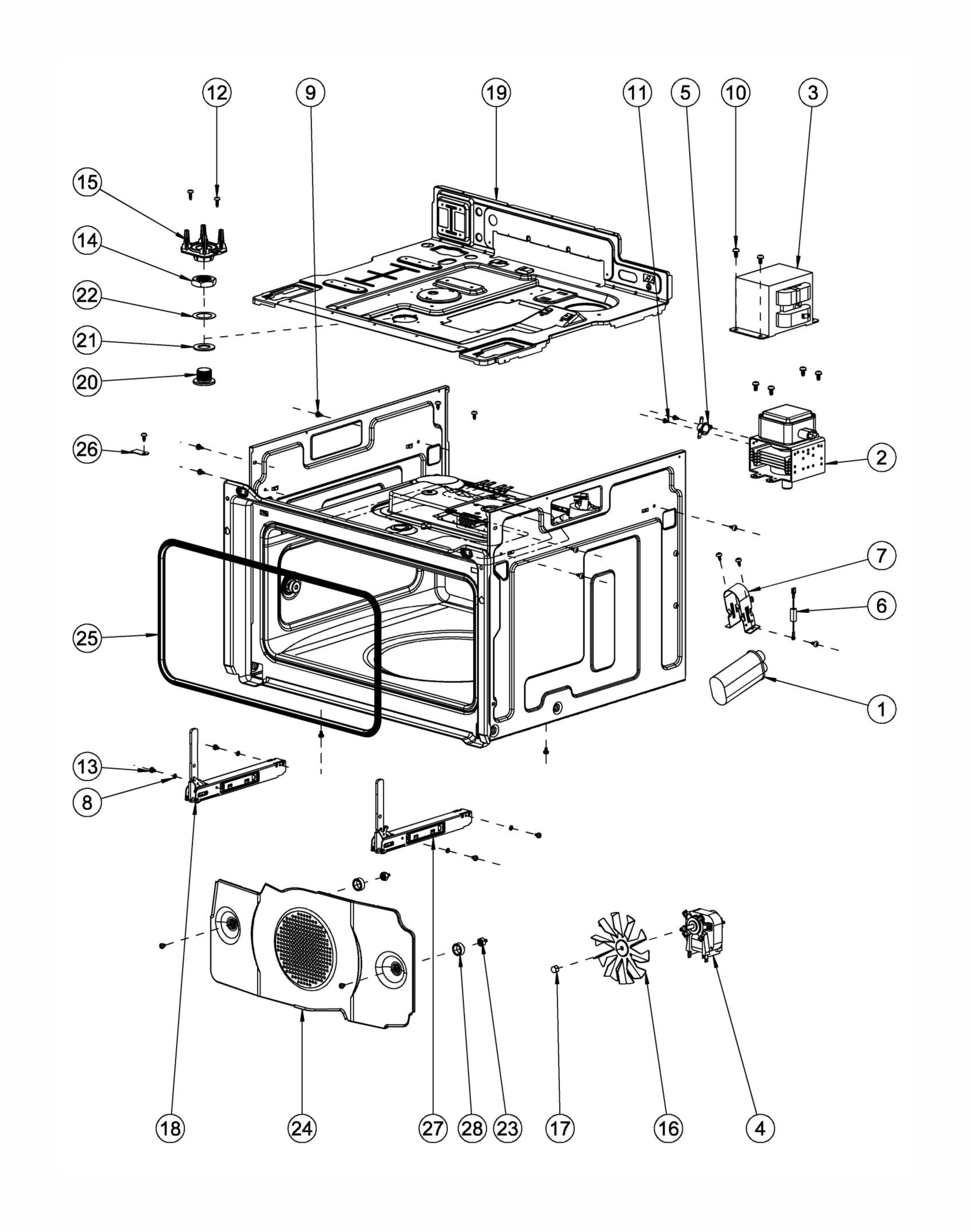 12
9
19
11
5
10
3
15
14
22
21
20
26
2
7
6
25
1
13
8
18
24
27
28
23
17
16
4